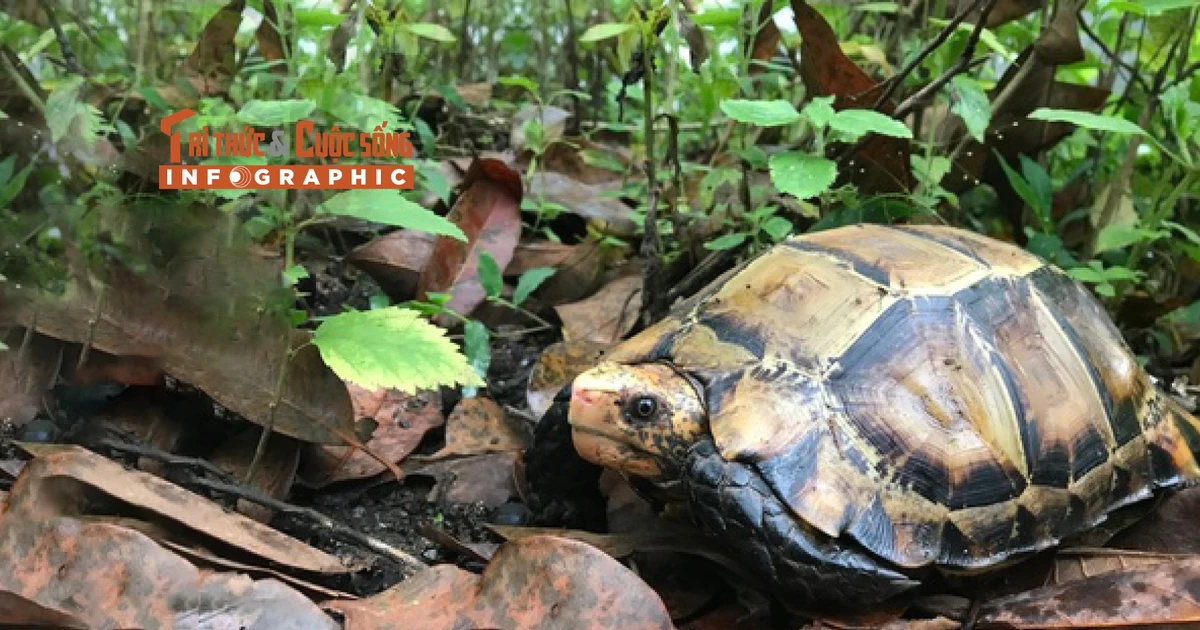 Tri thức & Cuộc sống
INFOGRAPHIC