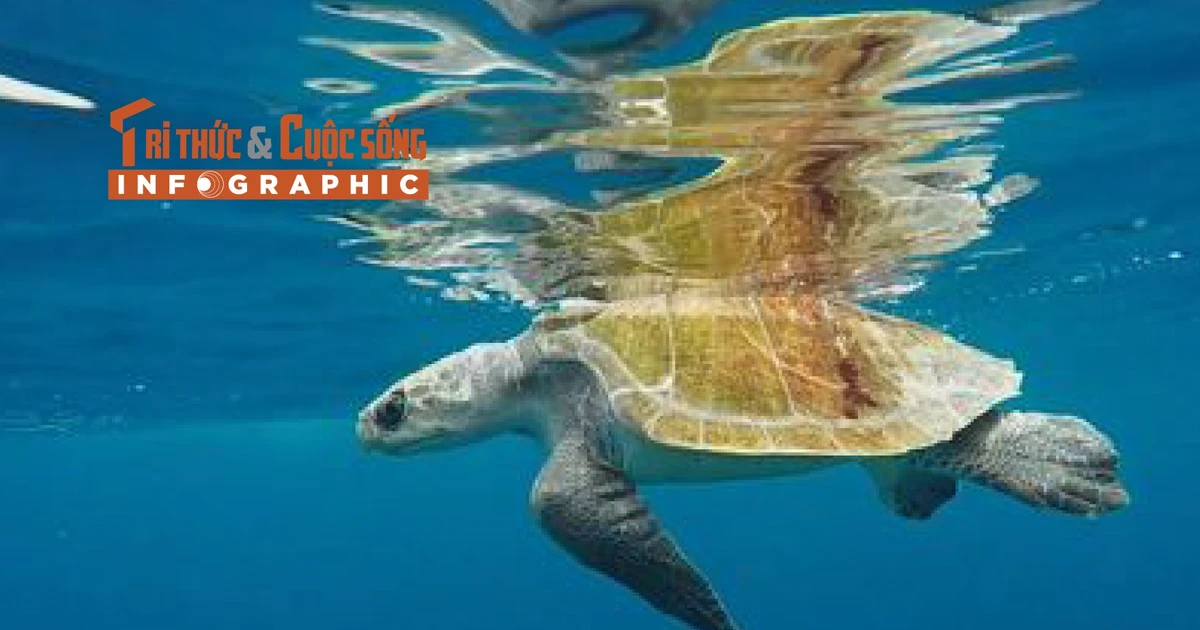 TRI THỨC & CUỘC SỐNG
INFOGRAPHIC