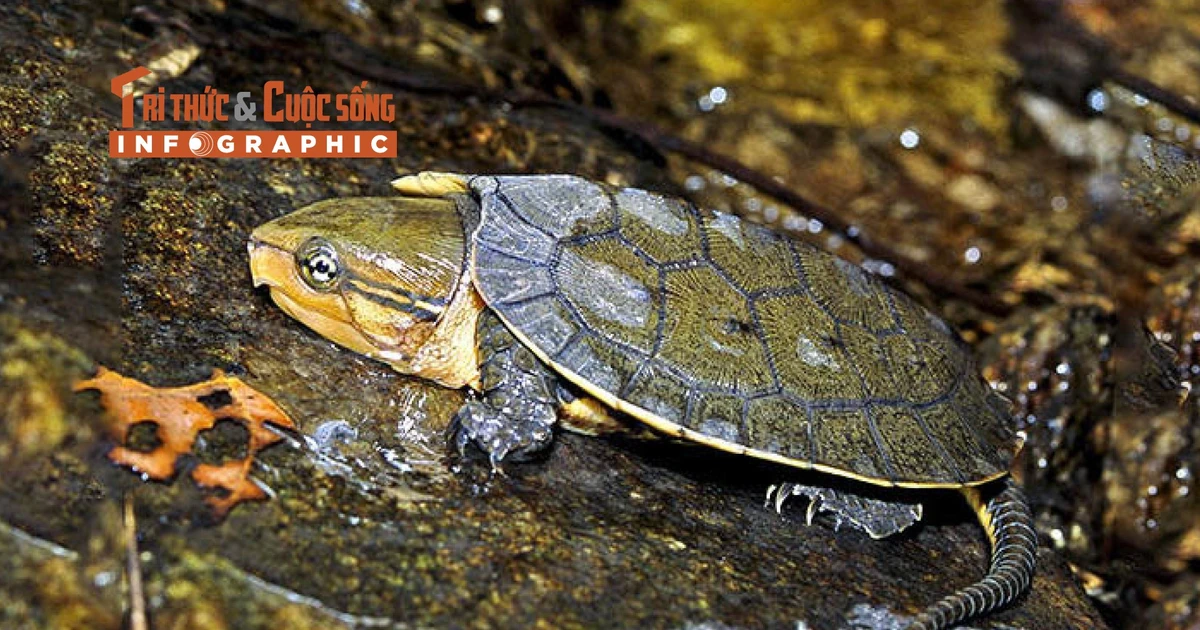 TRI THỨC & CUỘC SỐNG
INFOGRAPHIC