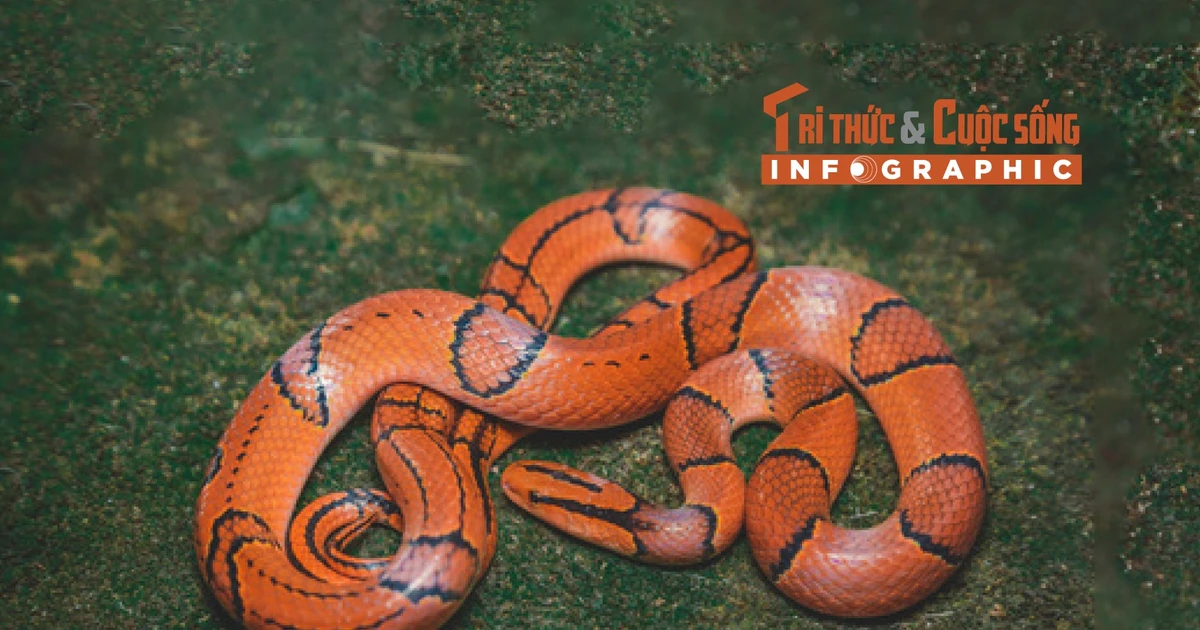 Tri thức & Cuộc sống
INFOGRAPHIC