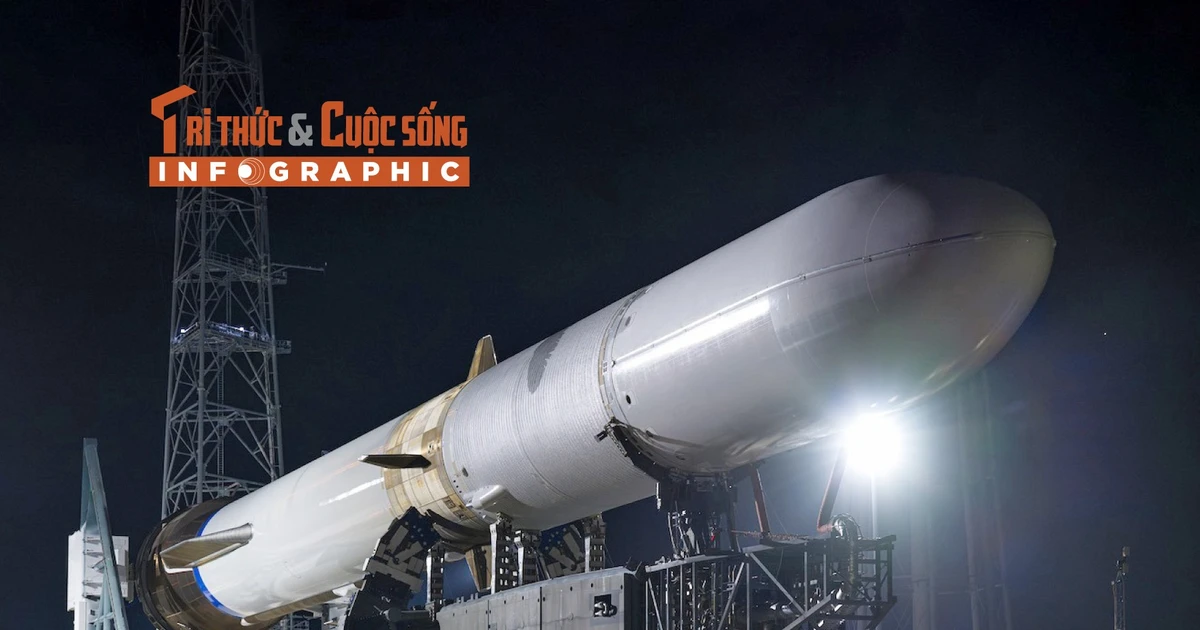 Tri thức & Cuộc sống
INFOGRAPHIC