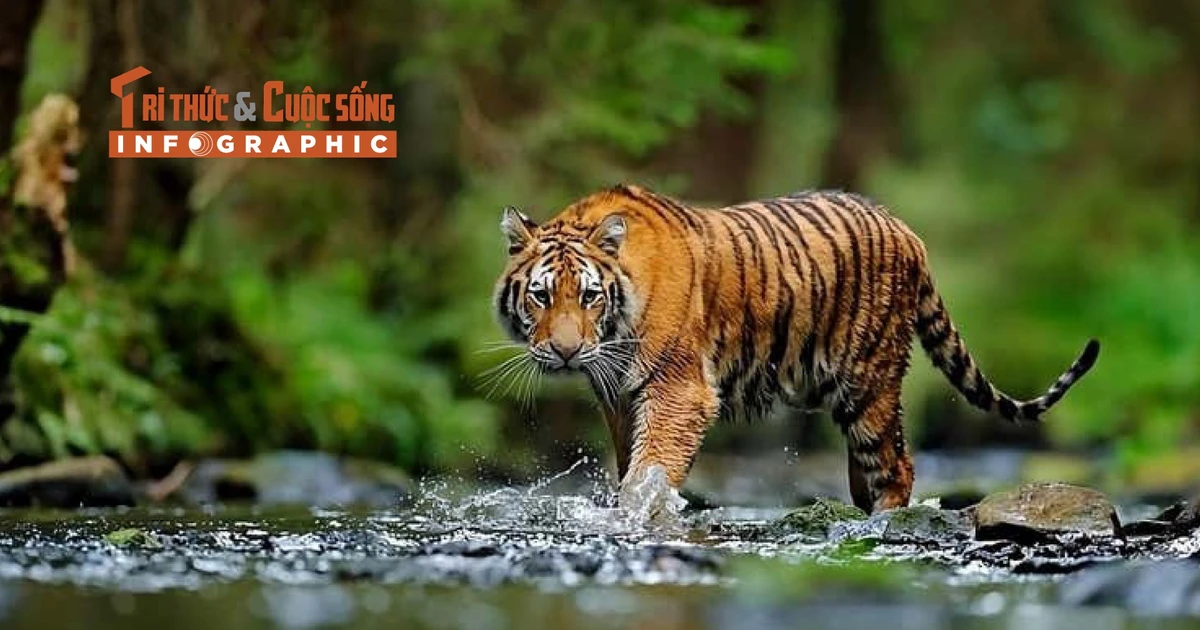 TRI THỨC & CUỘC SỐNG
INFOGRAPHIC