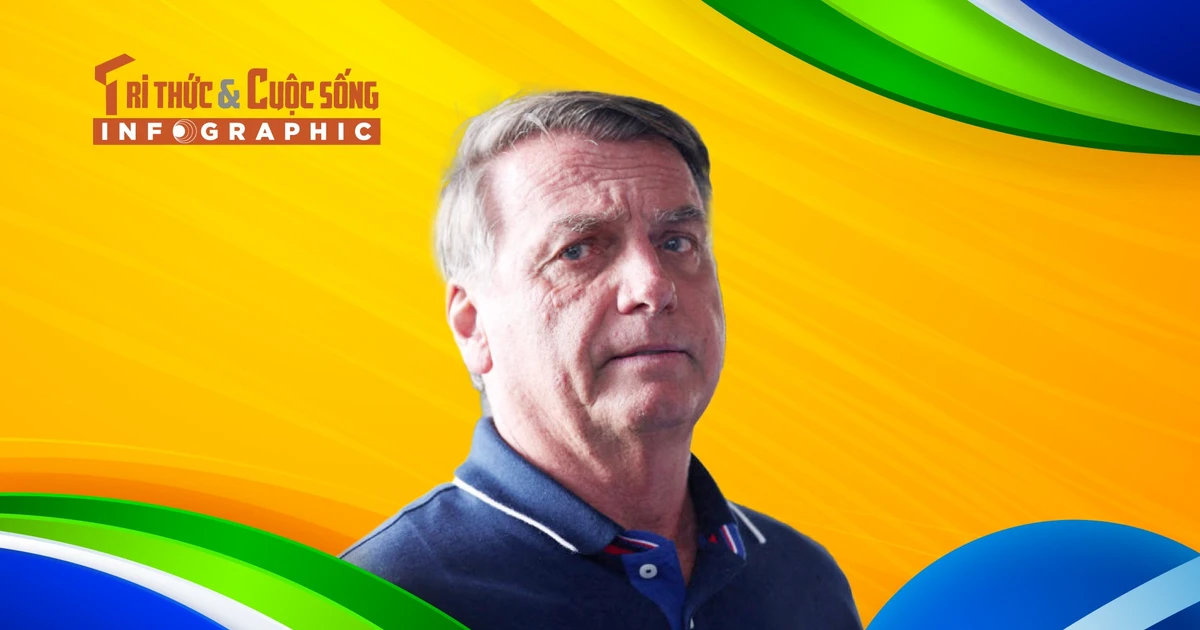 TRI THỨC & CUỘC SỐNG
INFOGRAPHIC