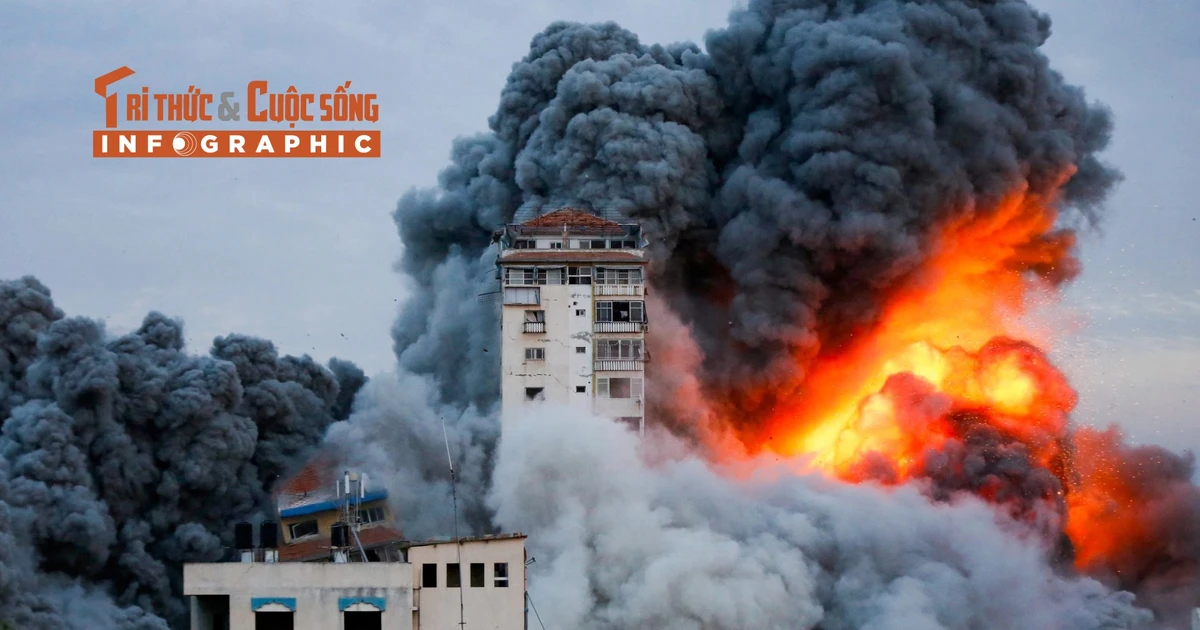 TRI THỨC & CUỘC SỐNG
INFOGRAPHIC