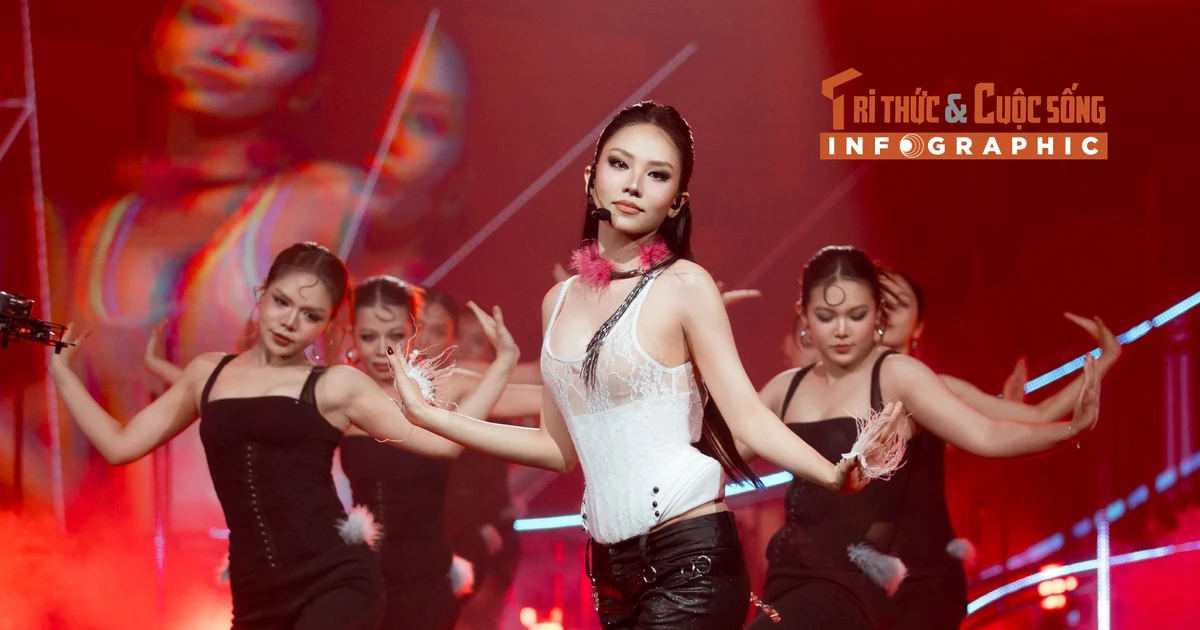 Tri thức & Cuộc sống
INFOGRAPHIC