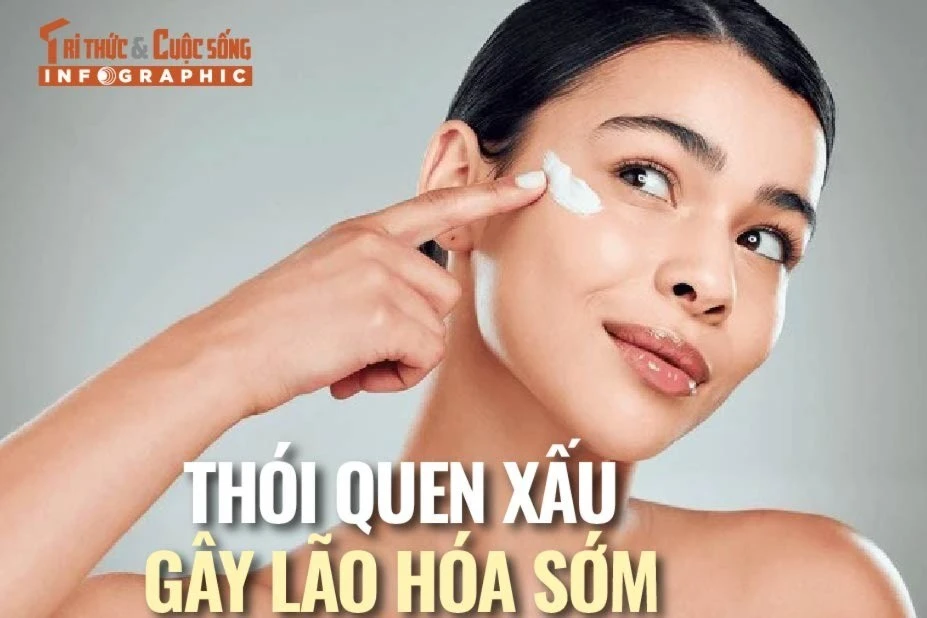 Tri thức & Cuộc sống
INFOGRAPHIC

THÓI QUEN XẤU
GÂY LÃO HÓA SỚM