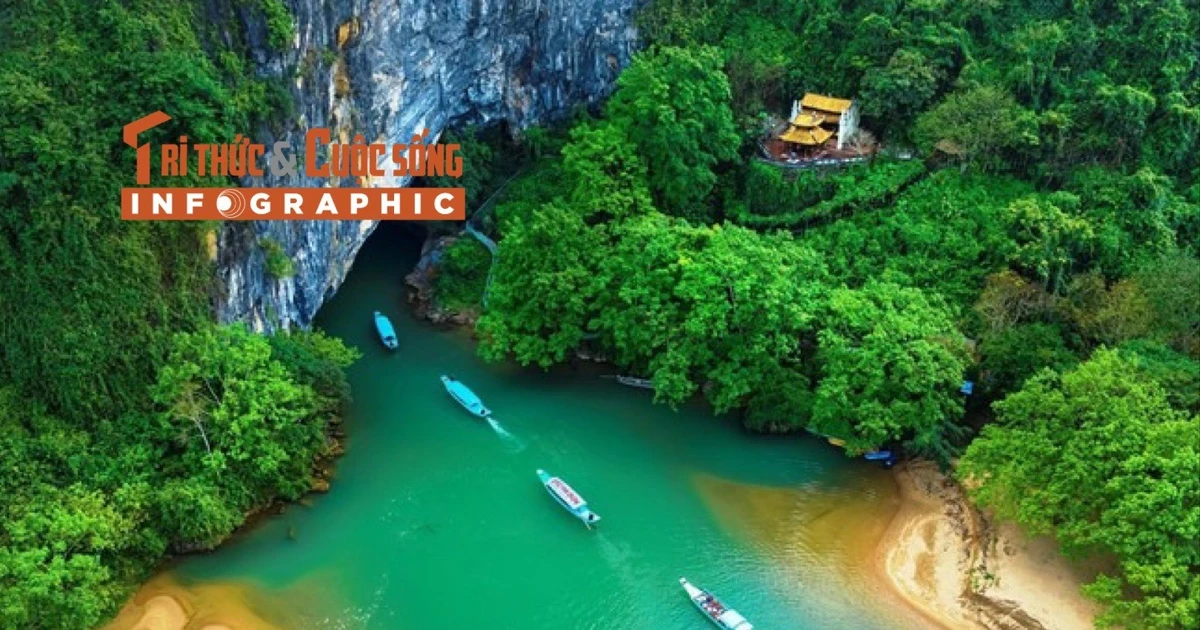 Tri thức & Cuộc sống
INFOGRAPHIC