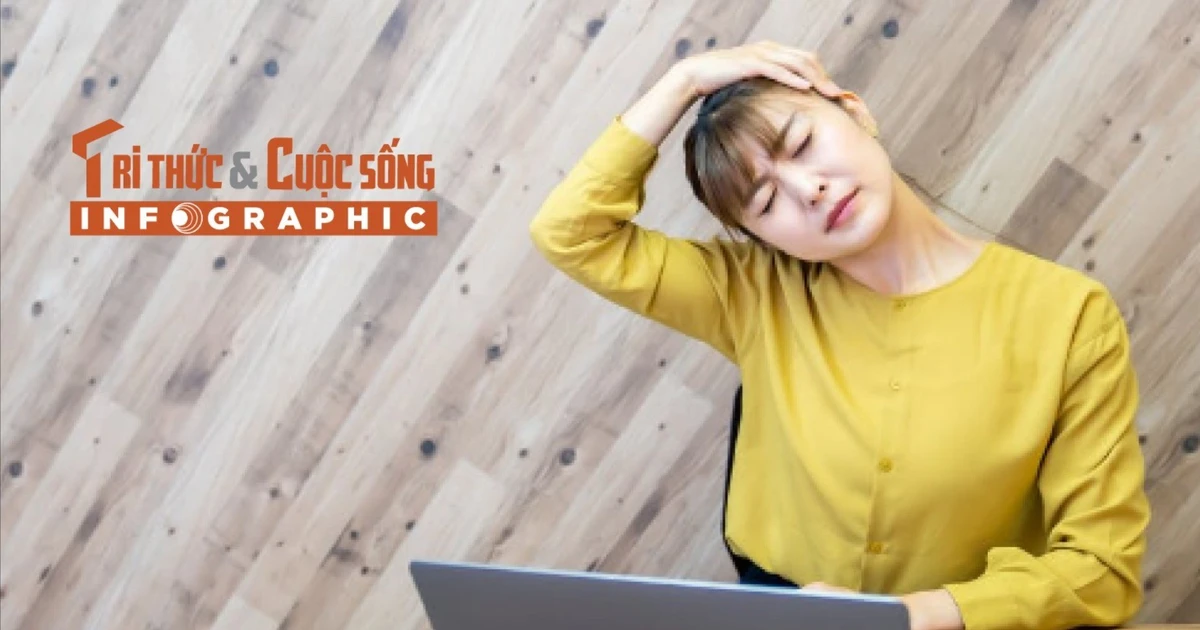 Tri thức & Cuộc sống
INFOGRAPHIC