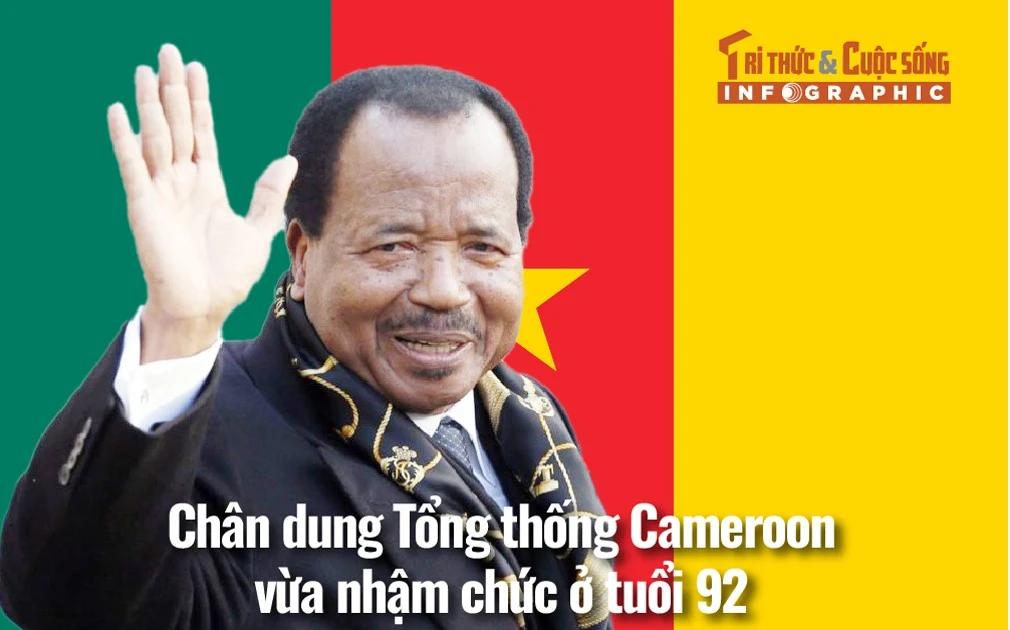 TRI THỨC & CUỘC SỐNG
INFOGRAPHIC

Chân dung Tổng thống Cameroon vừa nhậm chức ở tuổi 92