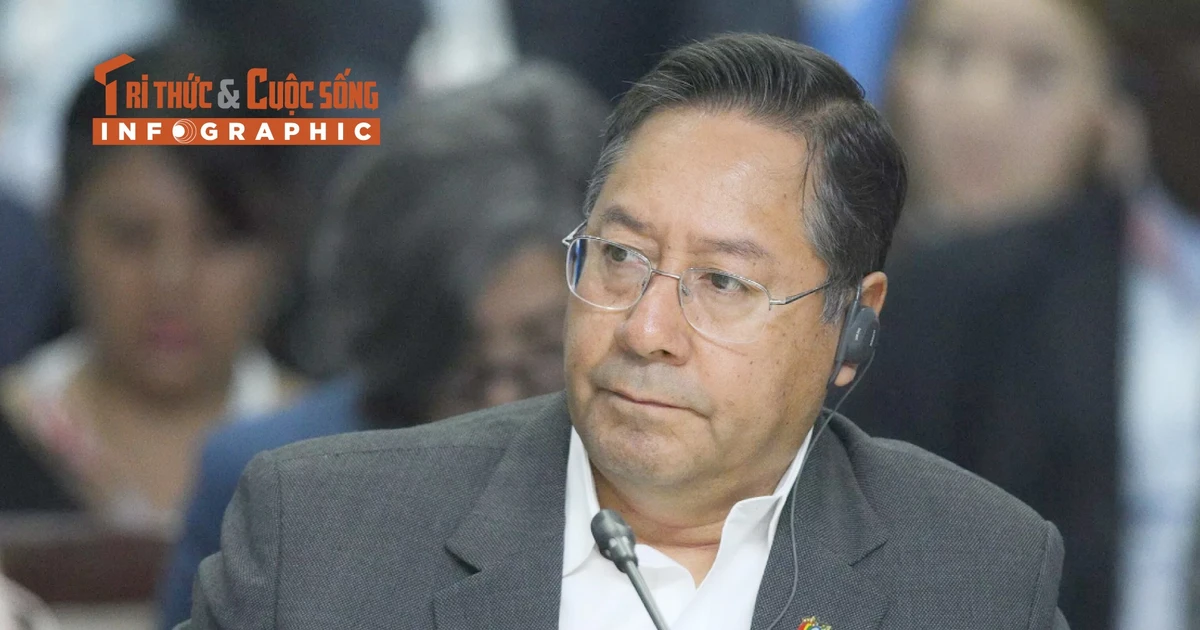 Tri thức & Cuộc sống
INFOGRAPHIC