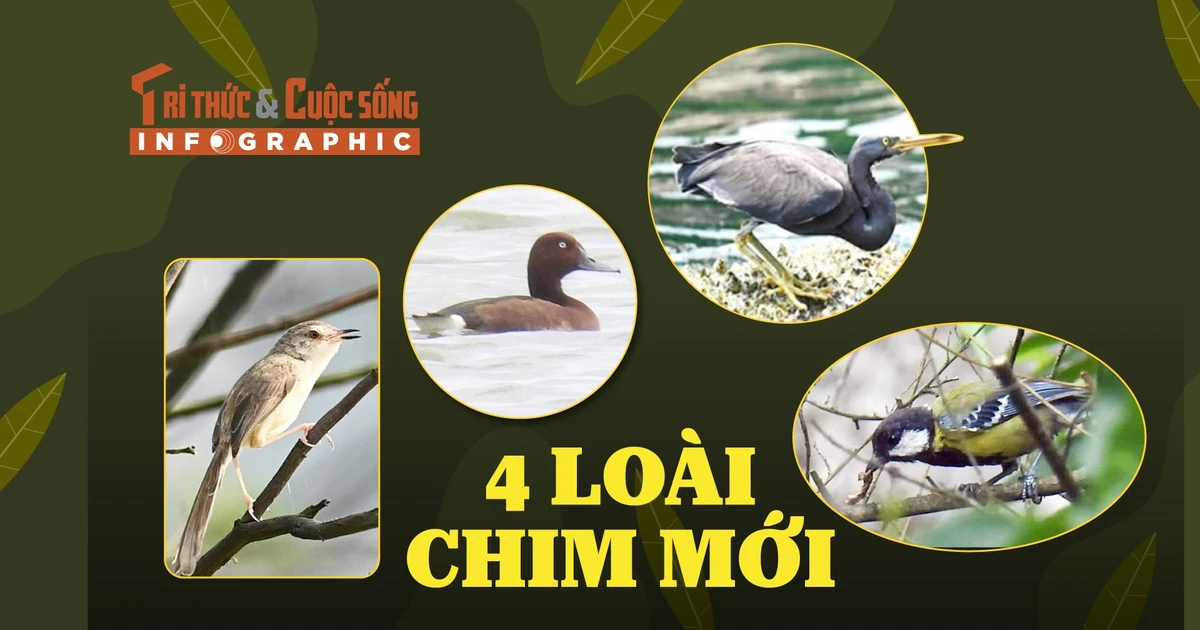 Tri thức & Cuộc sống
INFOGRAPHIC

4 LOÀI CHIM MỚI