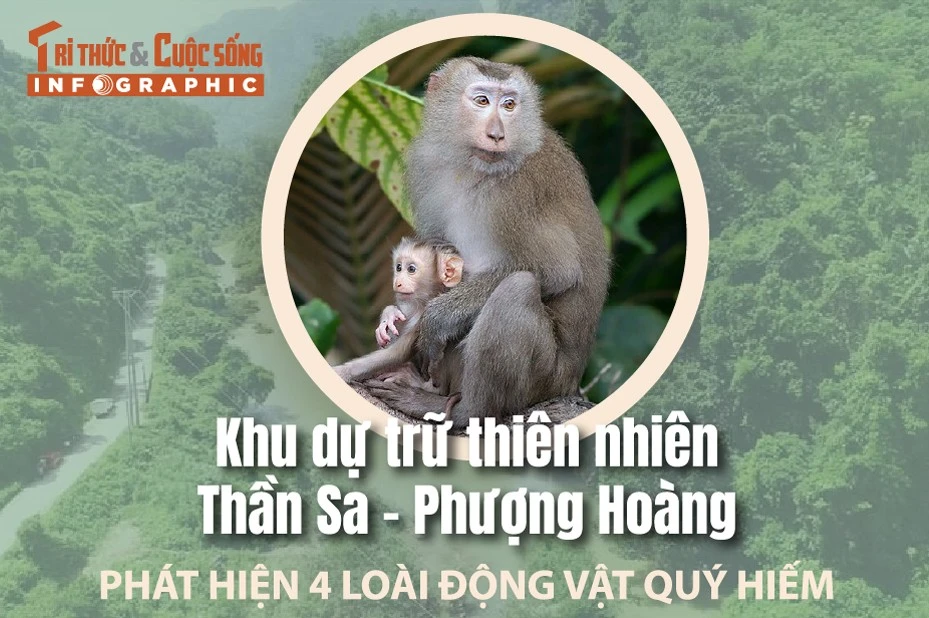 TRI THỨC & CUỘC SỐNG
INFOGRAPHIC

Khu dự trữ thiên nhiên Thần Sa - Phượng Hoàng

PHÁT HIỆN 4 LOÀI ĐỘNG VẬT QUÝ HIẾM