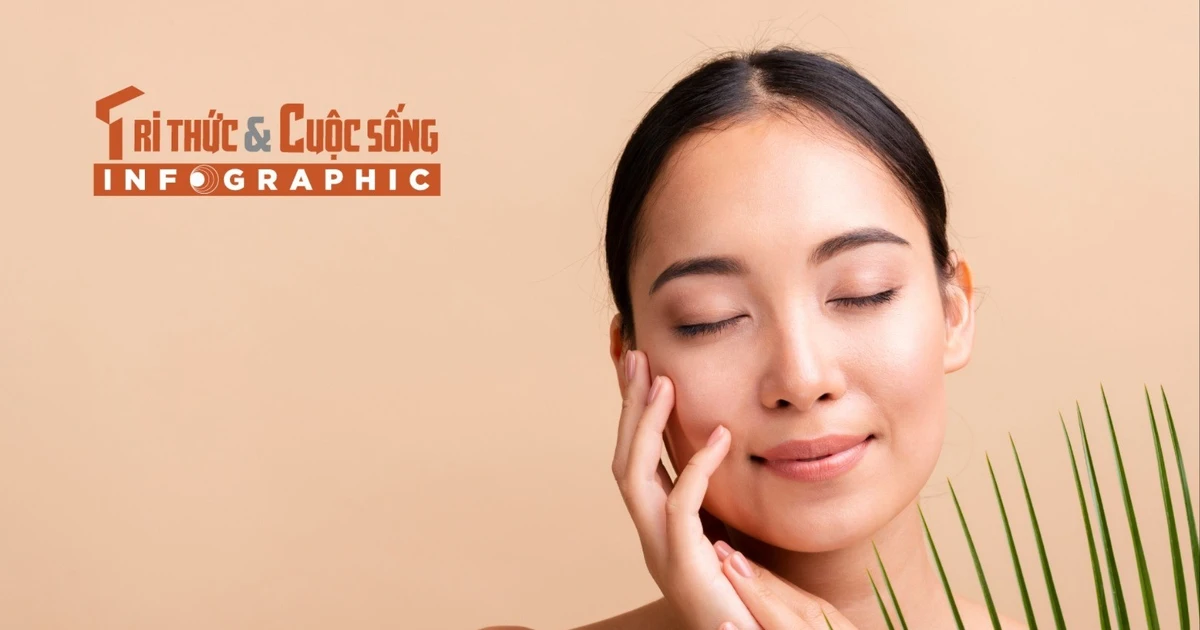 TRI THỨC & CUỘC SỐNG
INFOGRAPHIC