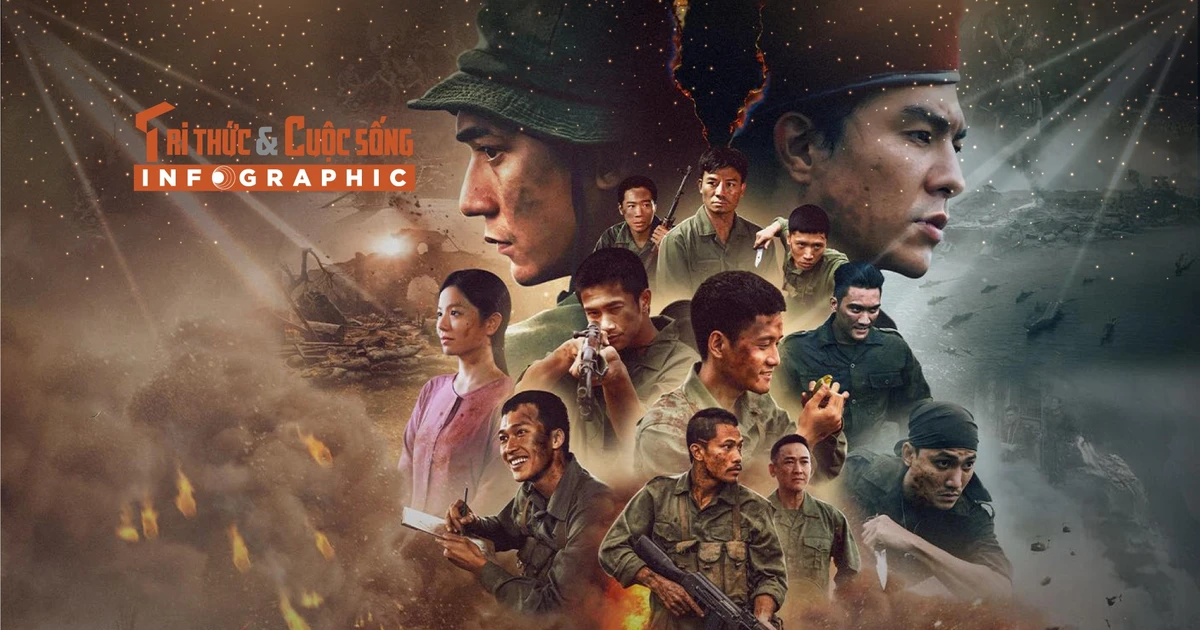 Tri thức & Cuộc sống
INFOGRAPHIC