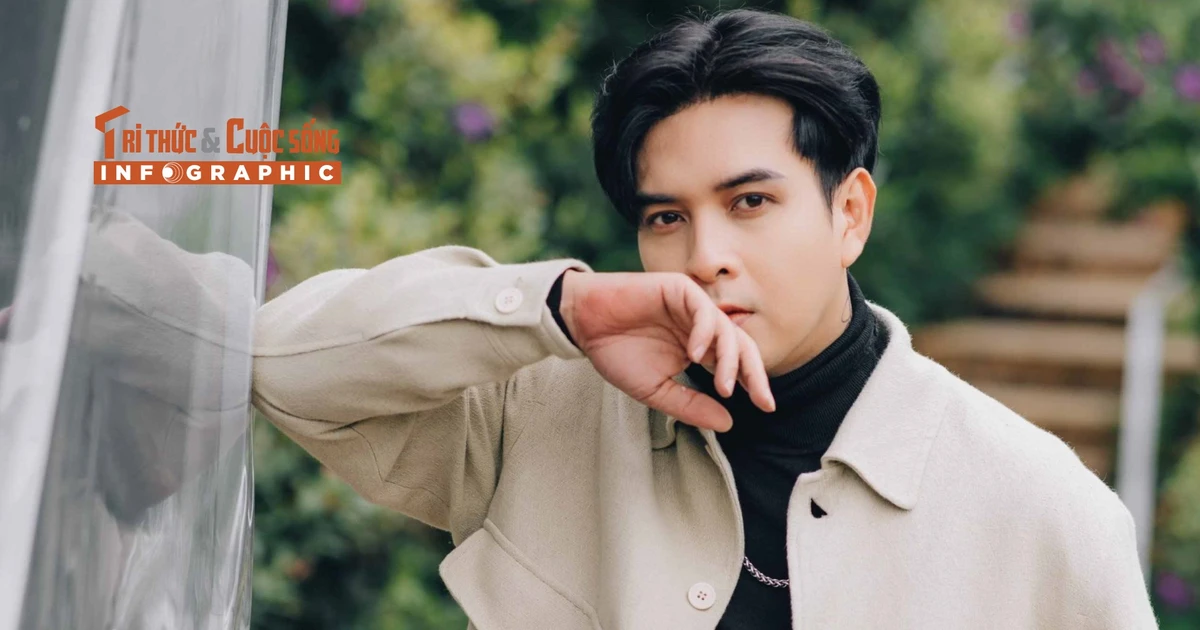 Tri thức & Cuộc sống
INFOGRAPHIC