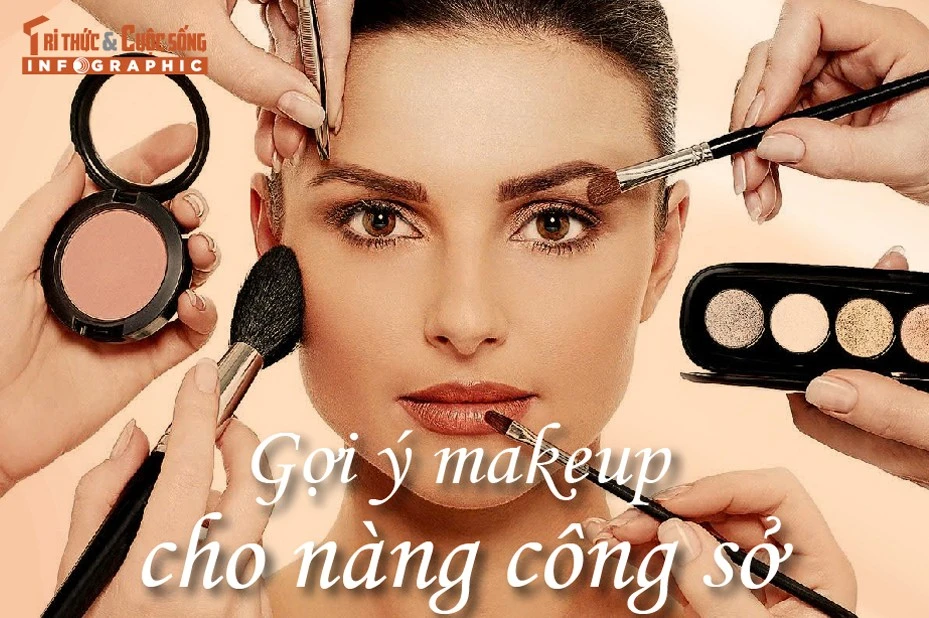 TRI THỨC & CUỘC SỐNG
INFOGRAPHIC

Gợi ý makeup
cho nàng công sở