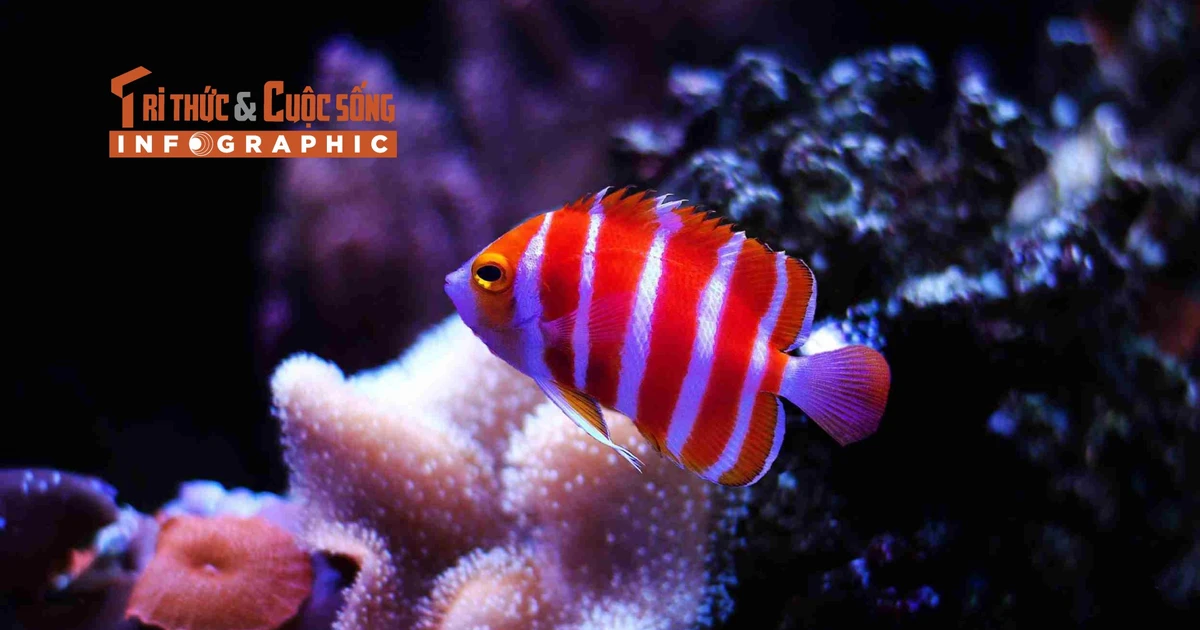 TRI THỨC & CUỘC SỐNG
INFOGRAPHIC