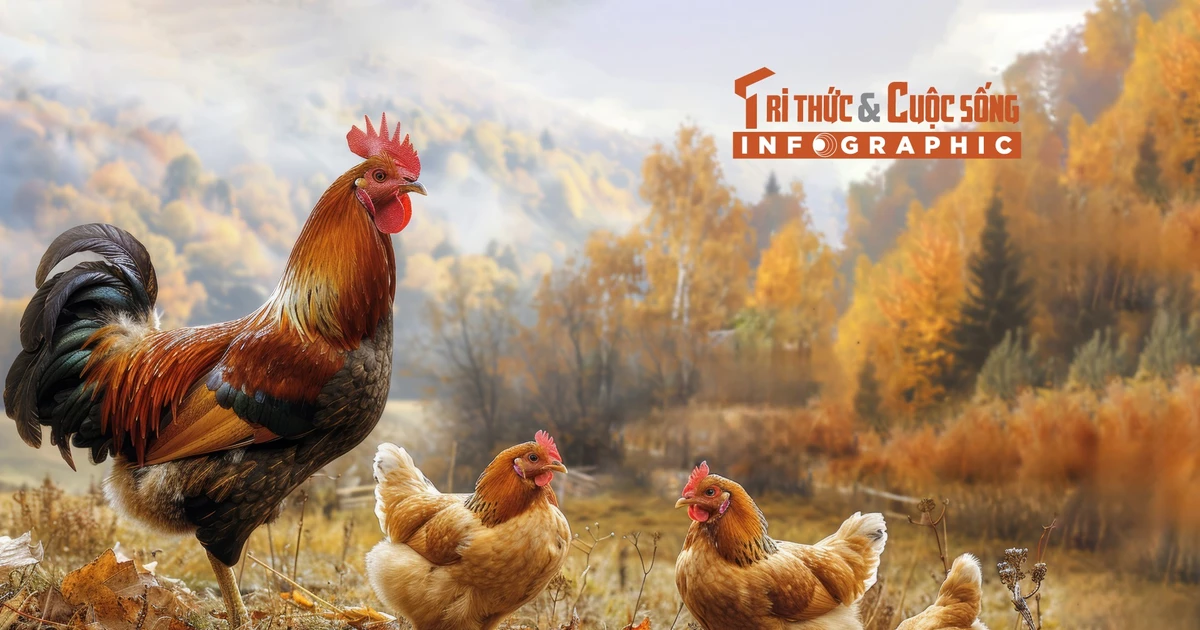 TRI THỨC & CUỘC SỐNG
INFOGRAPHIC