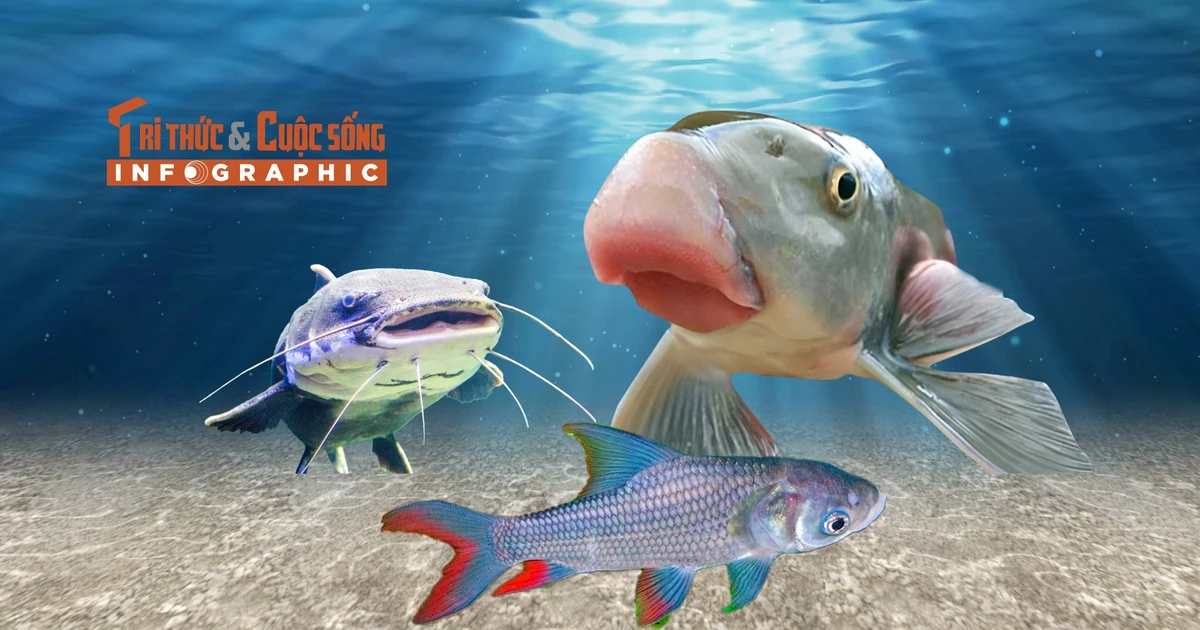 TRI THỨC & CUỘC SỐNG
INFOGRAPHIC