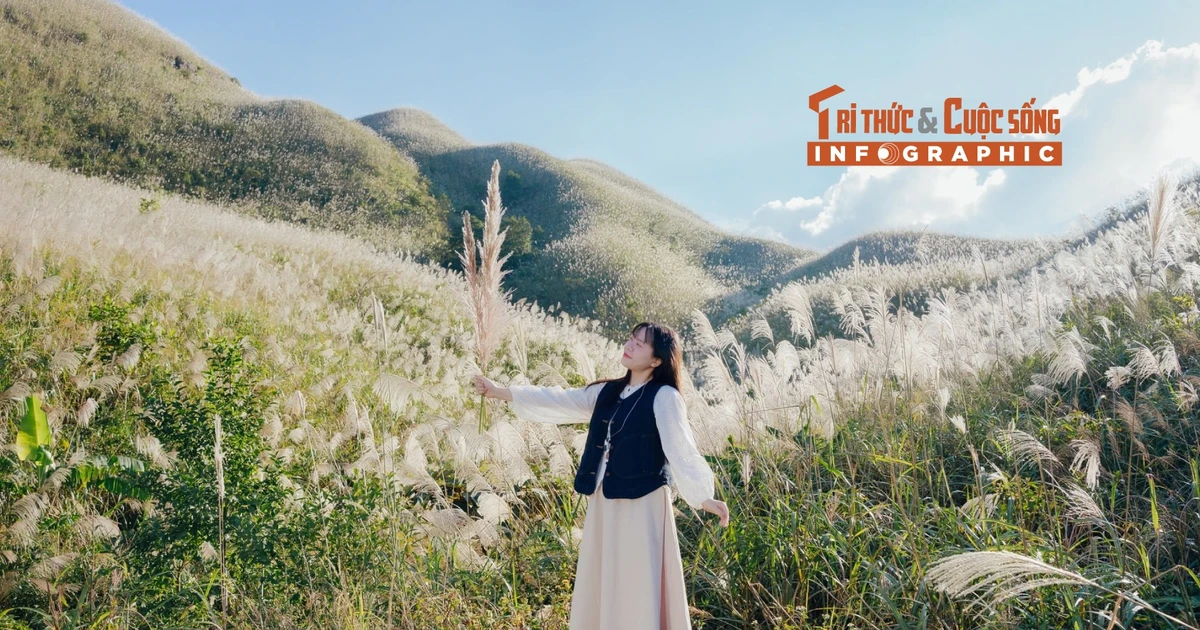 Tri thức & Cuộc sống
INFOGRAPHIC