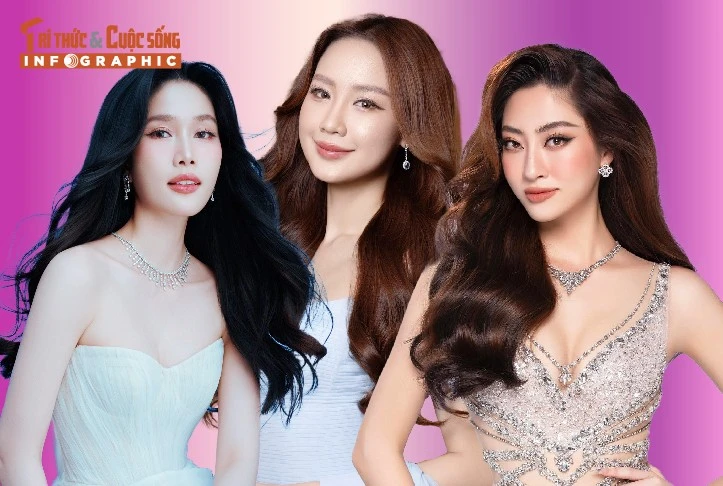 Tri thức & Cuộc sống
INFOGRAPHIC