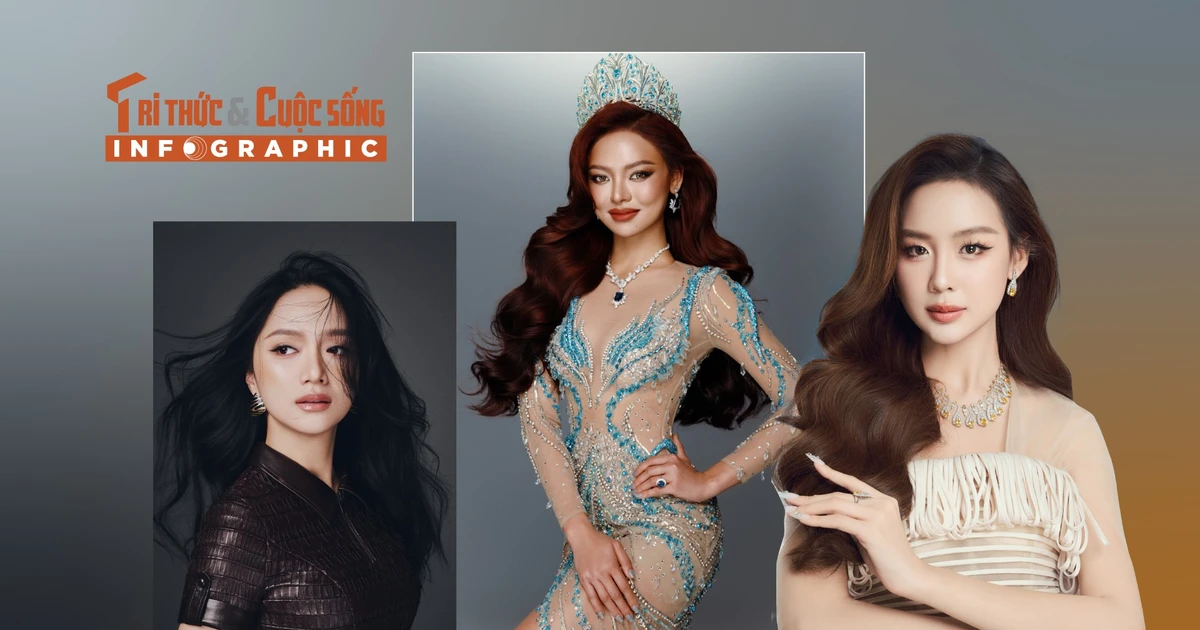 Tri thức & Cuộc sống
INFOGRAPHIC