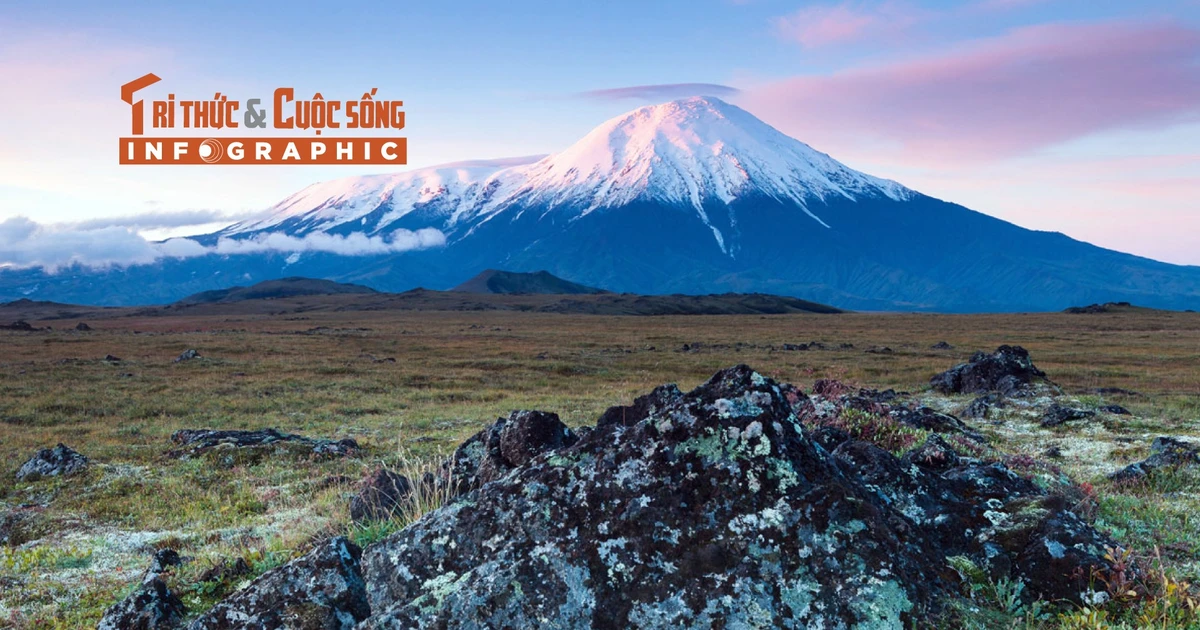 Tri thức & Cuộc sống
INFOGRAPHIC