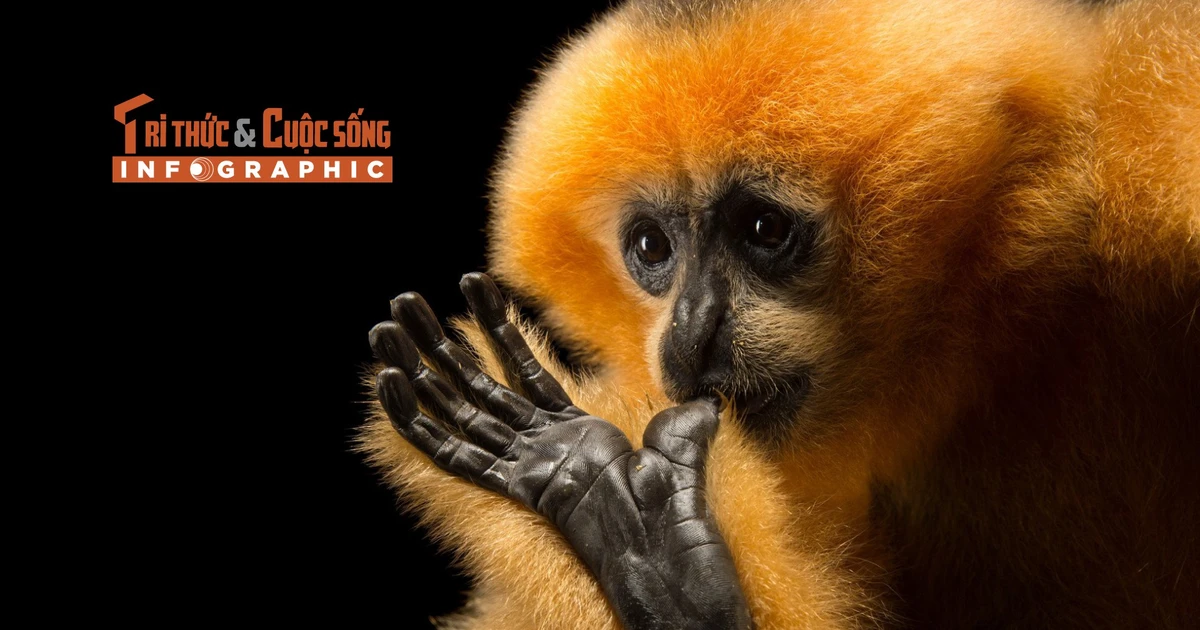 TRI THỨC & CUỘC SỐNG
INFOGRAPHIC