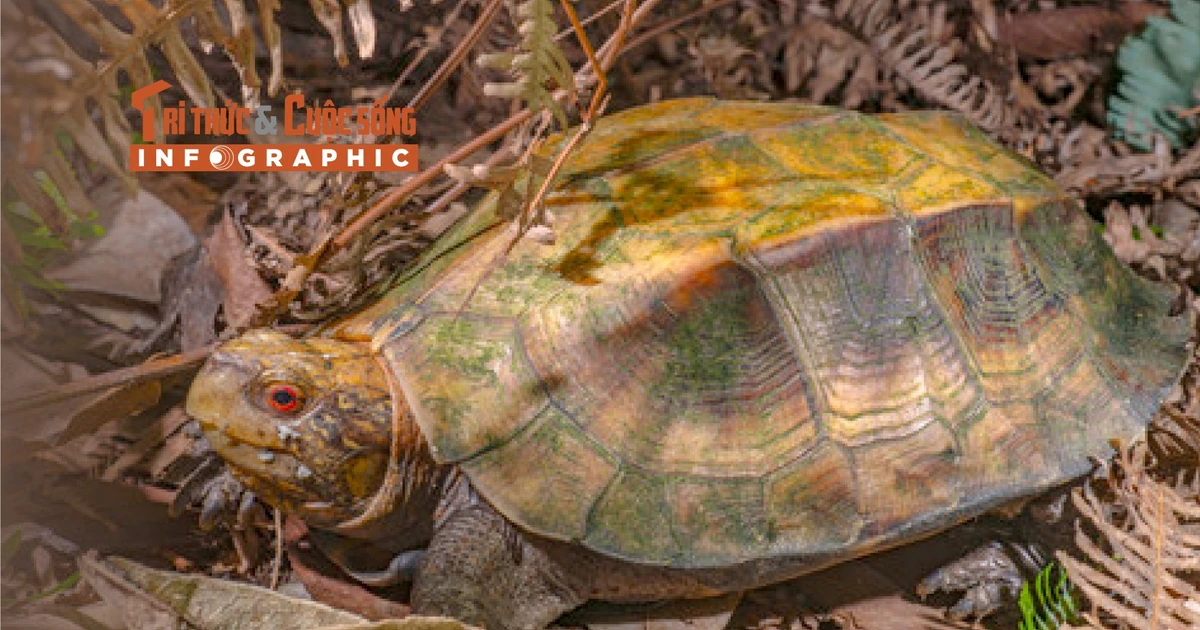 Tri thức & Cuộc sống
INFOGRAPHIC