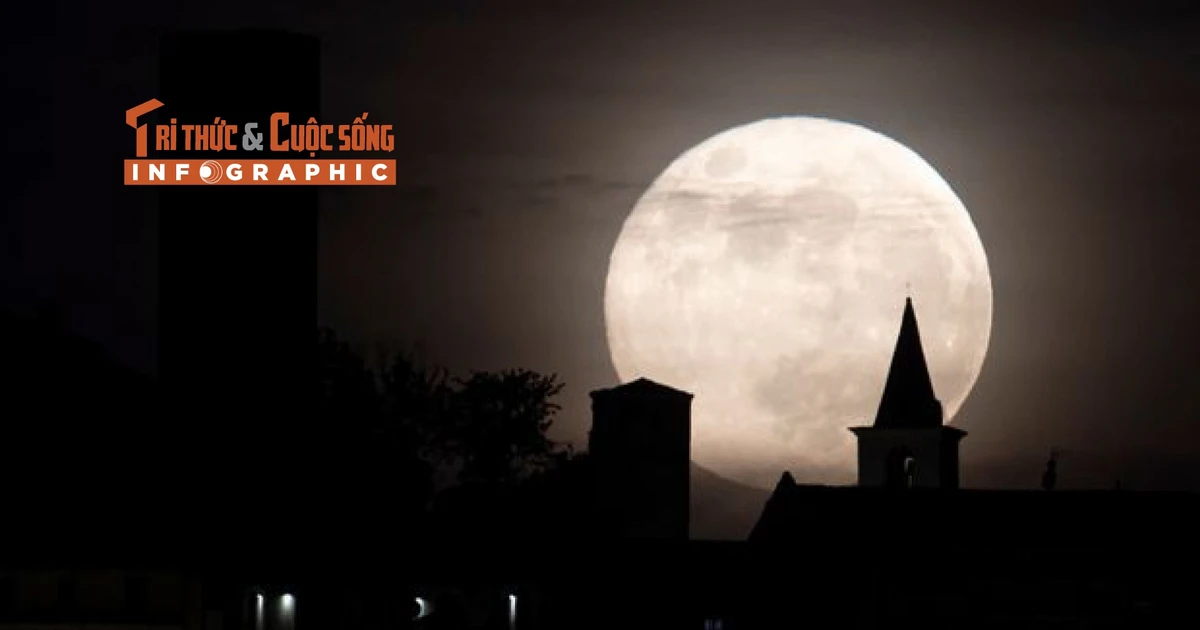 Tri thức & Cuộc sống
INFOGRAPHIC