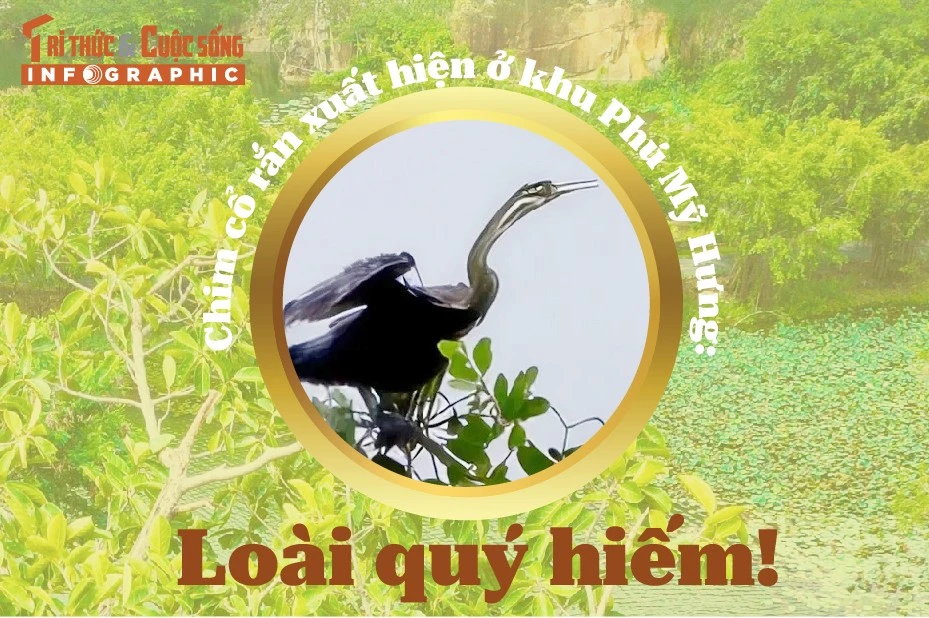 Tri thức & Cuộc sống
INFOGRAPHIC

Chim cổ rắn xuất hiện ở khu Phú Mỹ Hưng:

Loài quý hiếm!