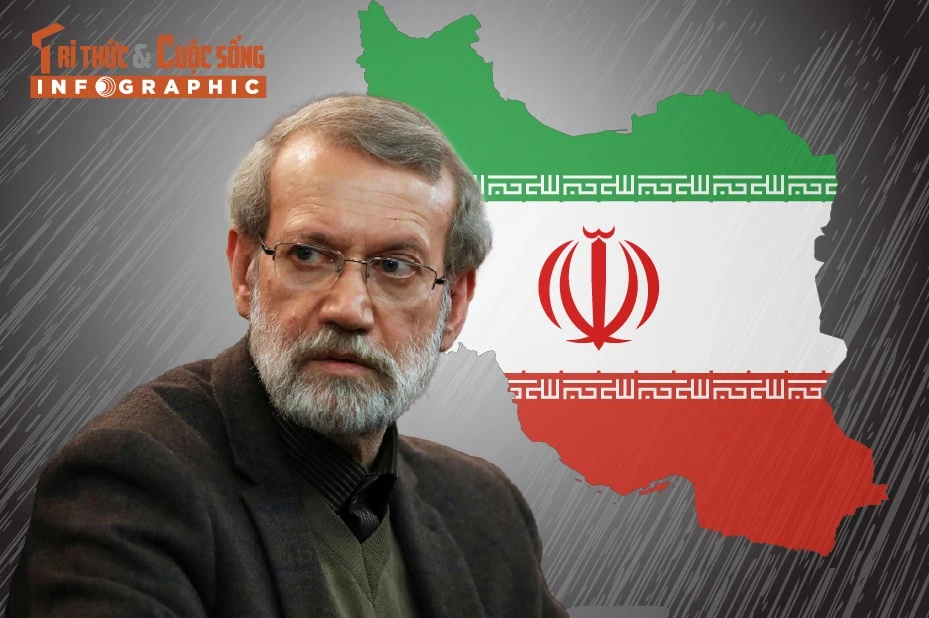 TRI THỨC & CUỘC SỐNG
INFOGRAPHIC