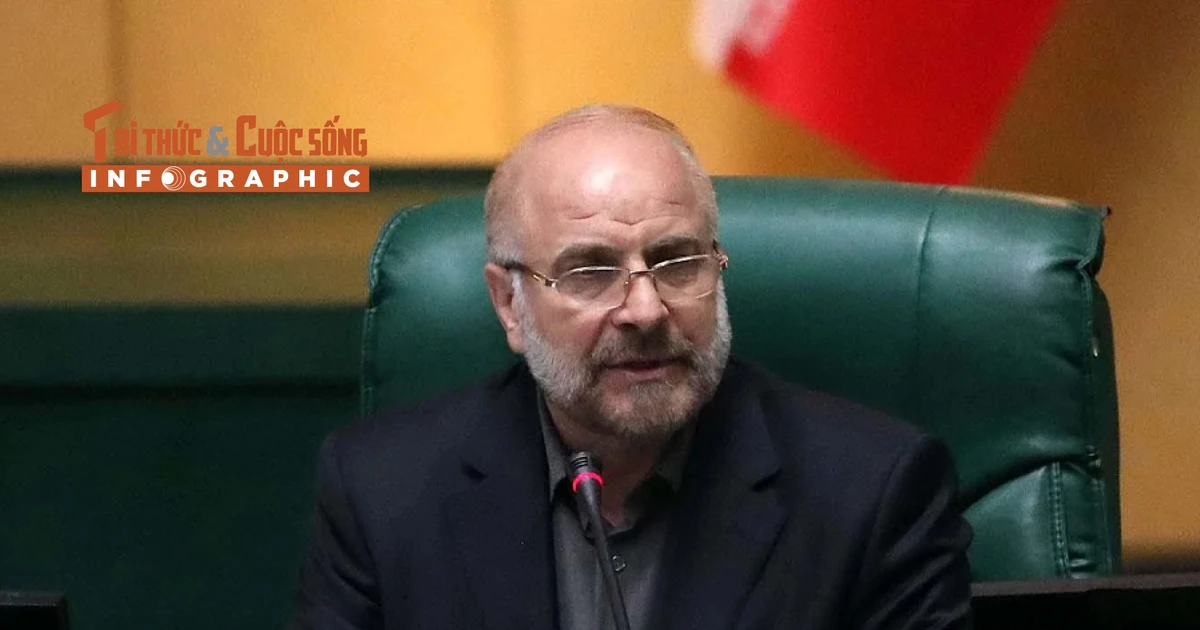 Tri thức & Cuộc sống
INFOGRAPHIC