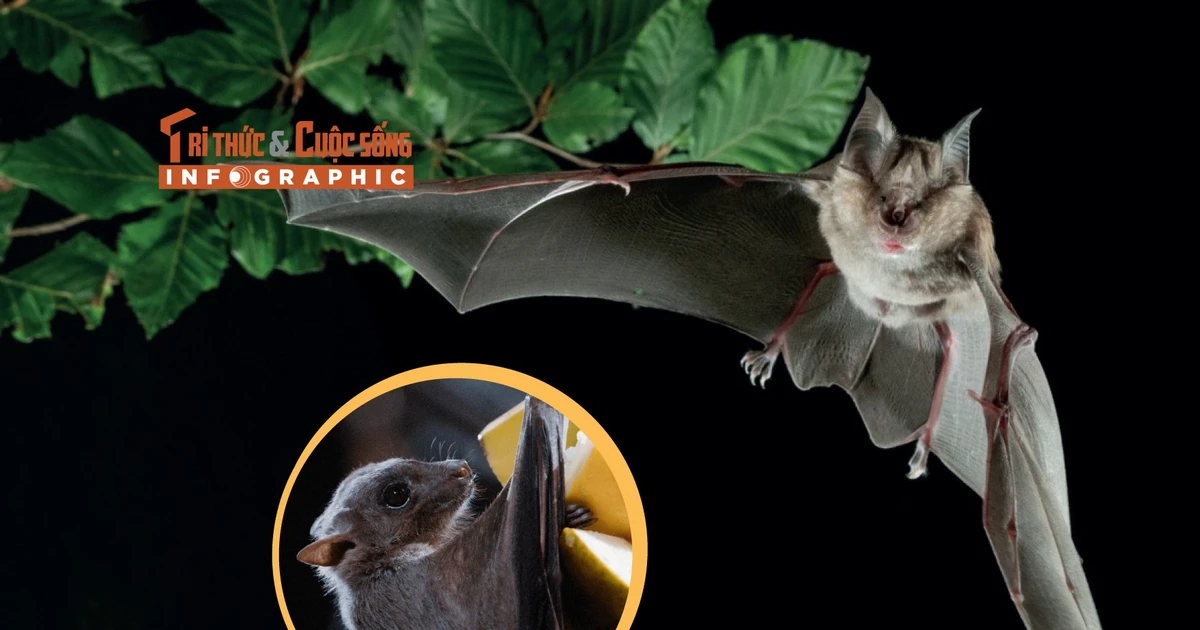 Tri thức & Cuộc sống
INFOGRAPHIC