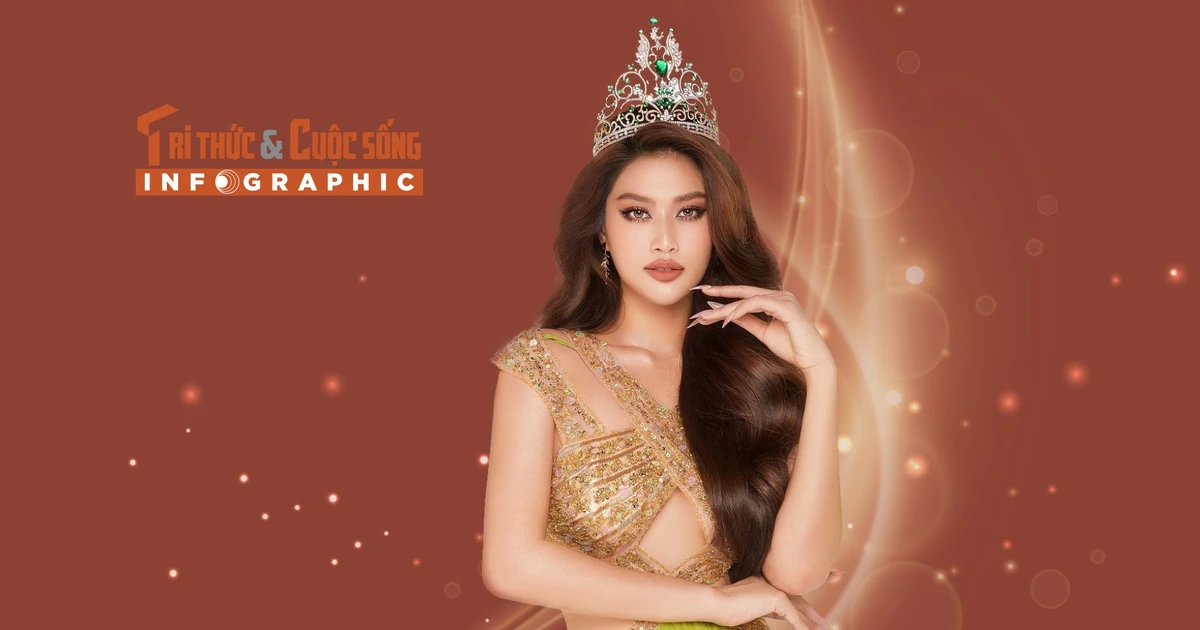 Tri thức & Cuộc sống
INFOGRAPHIC