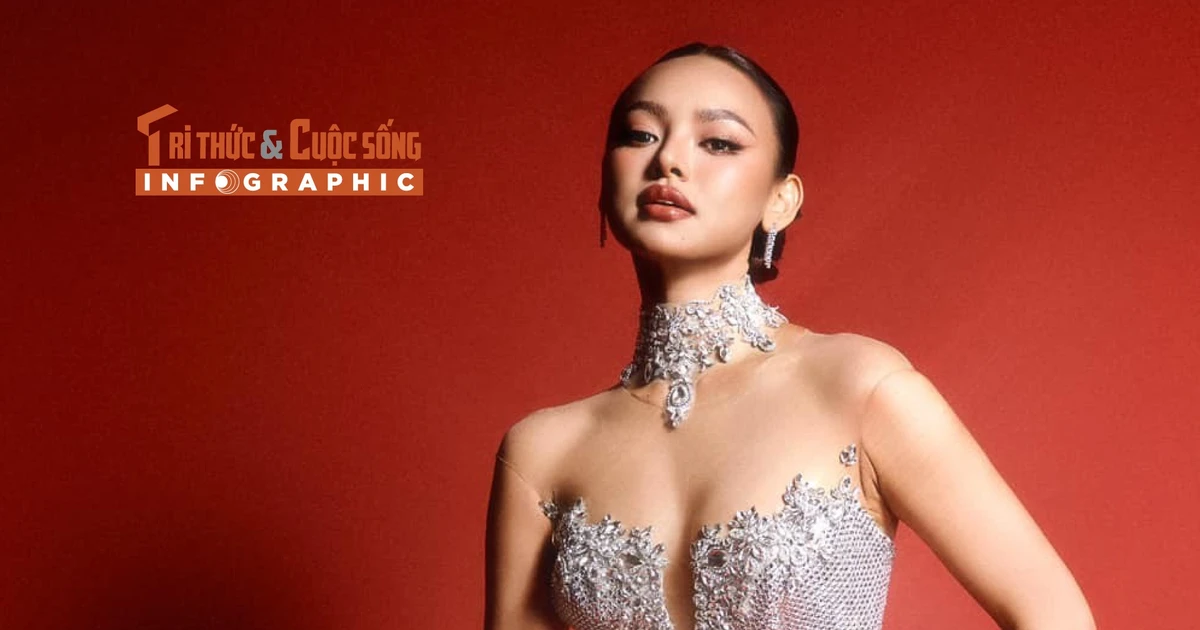 TRI THỨC & CUỘC SỐNG
INFOGRAPHIC