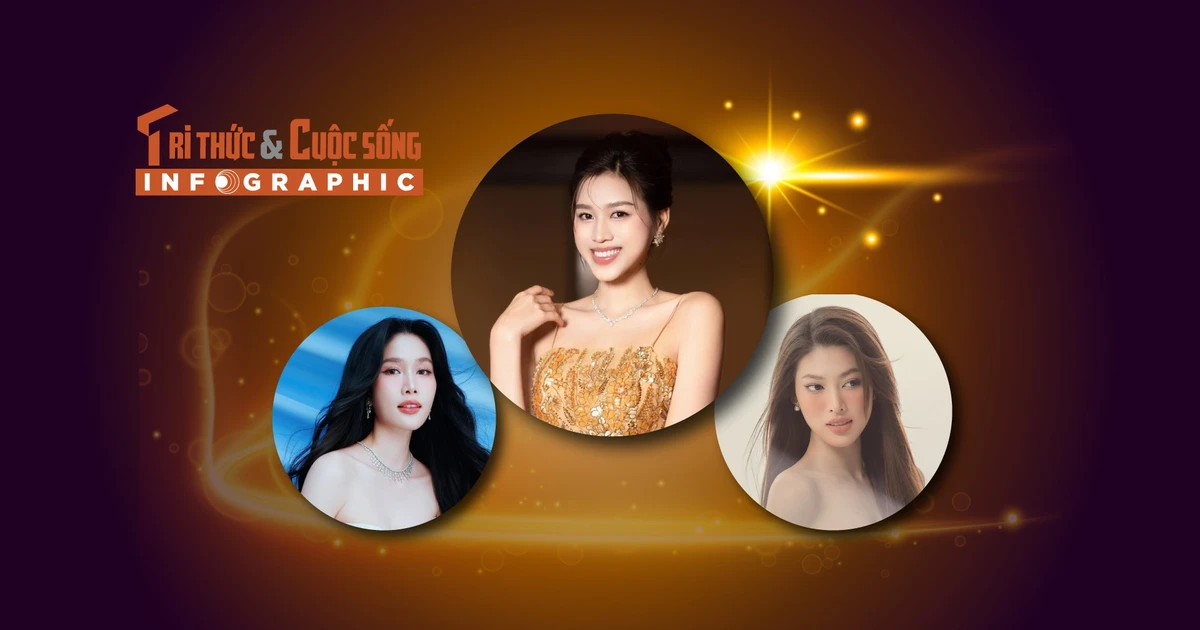 Tri thức & Cuộc sống
INFOGRAPHIC