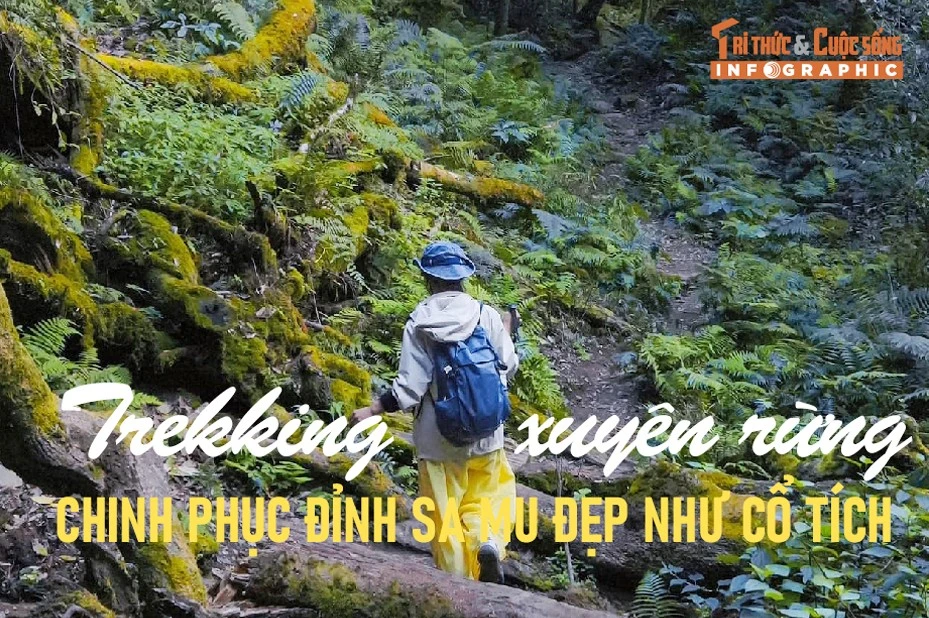 Tri thức & Cuộc sống
INFOGRAPHIC

Trekking xuyên rừng
CHINH PHỤC ĐỈNH SA MU ĐẸP NHƯ CỔ TÍCH