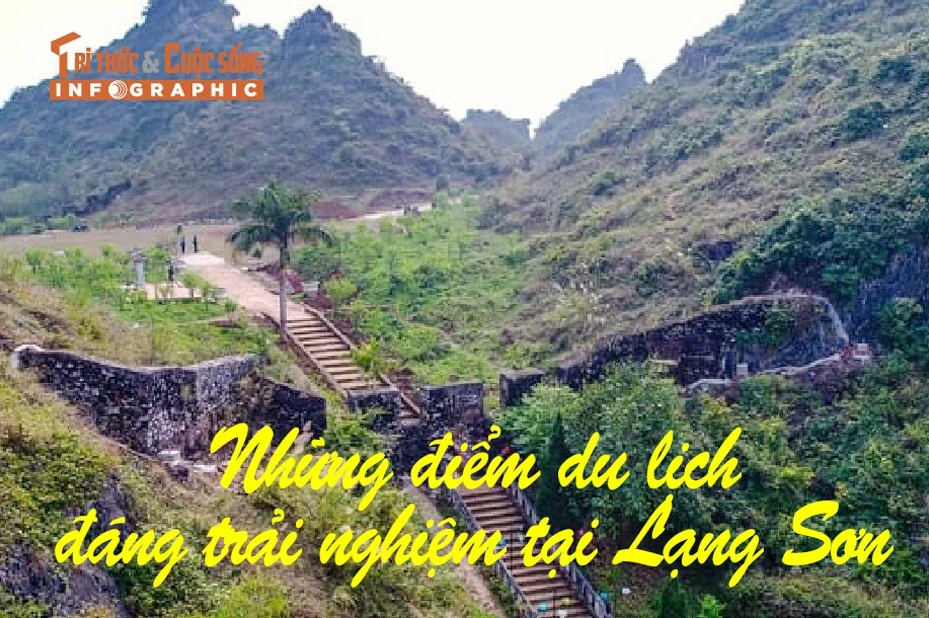 Tri thức & Cuộc sống
INFOGRAPHIC

Những điểm du lịch đáng trải nghiệm tại Lạng Sơn