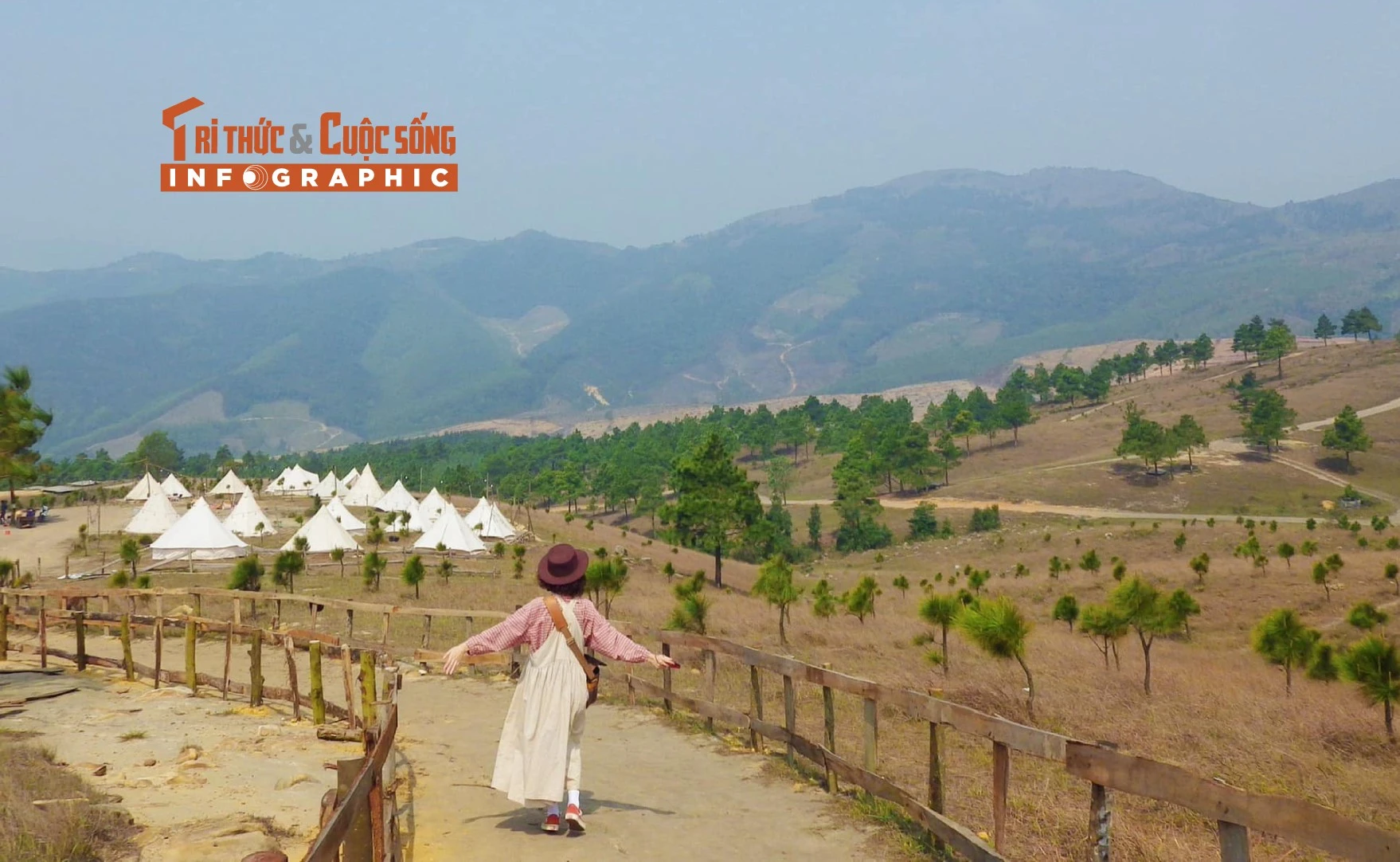 TRI THỨC & CUỘC SỐNG
INFOGRAPHIC