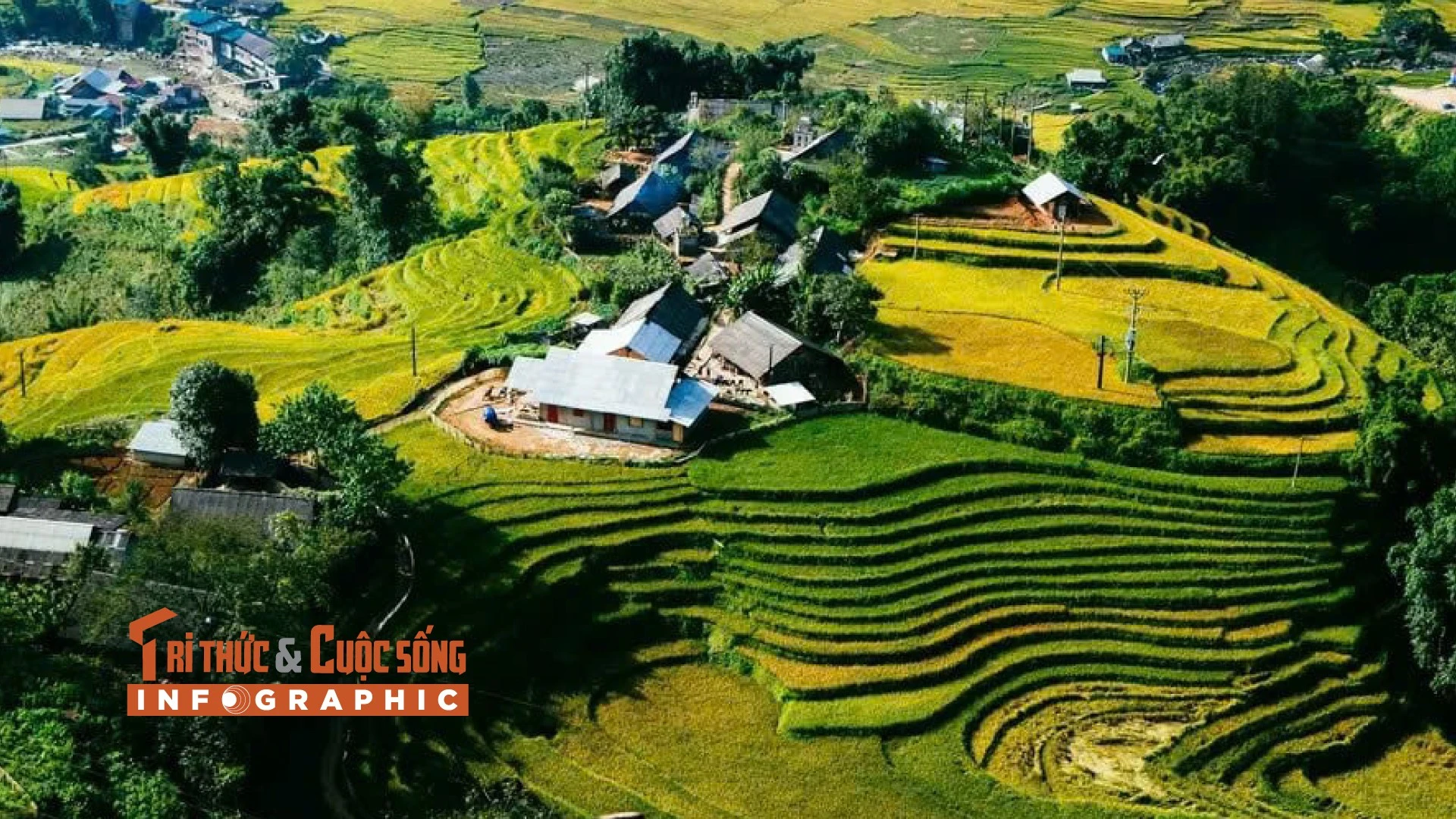 TRI THỨC & CUỘC SỐNG
INFOGRAPHIC