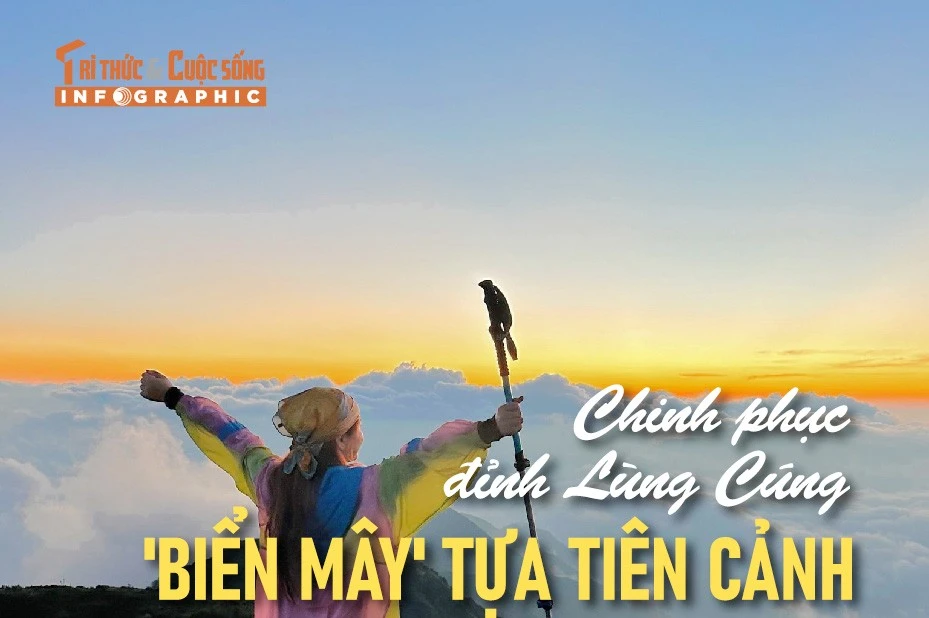 TRI THỨC & CUỘC SỐNG
INFOGRAPHIC

Chinh phục đỉnh Lùng Cúng

'BIỂN MÂY' TỰA TIÊN CẢNH