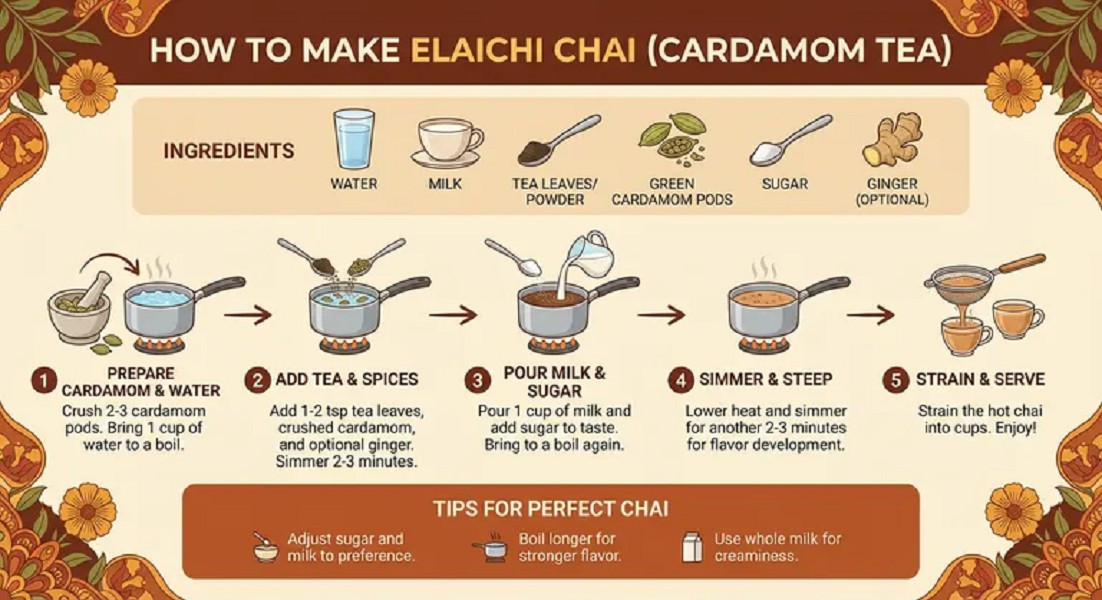 HOW TO MAKE ELAICHI CHAI (CARDAMOM TEA)

INGREDIENTS

WATER

MILK

TEA LEAVES/ POWDER

GREEN CARDAMOM PODS

SUGAR

GINGER (OPTIONAL)

1 PREPARE CARDAMOM & WATER
Crush 2-3 cardamom pods. Bring 1 cup of water to a boil.

2 ADD TEA & SPICES
Add 1-2 tsp tea leaves, crushed cardamom, and optional ginger. Simmer 2-3 minutes.

3 POUR MILK & SUGAR
Pour 1 cup of milk and add sugar to taste. Bring to a boil again.

4 SIMMER & STEEP
Lower heat and simmer for another 2-3 minutes for flavor development.

5 STRAIN & SERVE
Strain the hot chai into cups. Enjoy!

TIPS FOR PERFECT CHAI

Adjust sugar and milk to preference.

Boil longer for stronger flavor.

Use whole milk for creaminess.