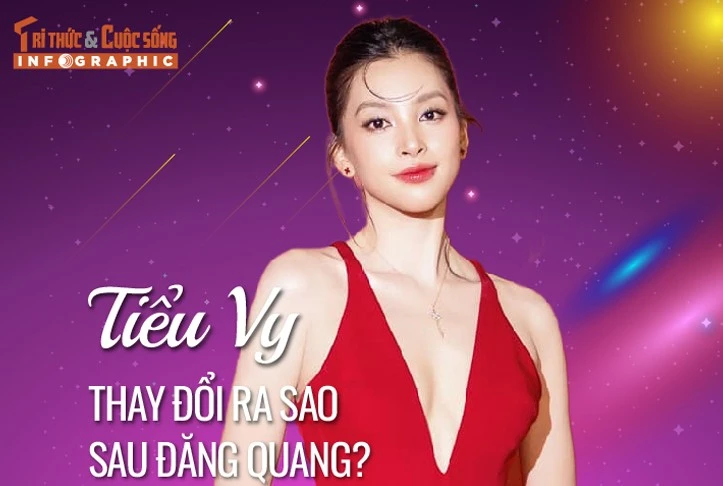 Tri thức & Cuộc sống
INFOGRAPHIC

Tiểu Vy

THAY ĐỔI RA SAO SAU ĐĂNG QUANG?