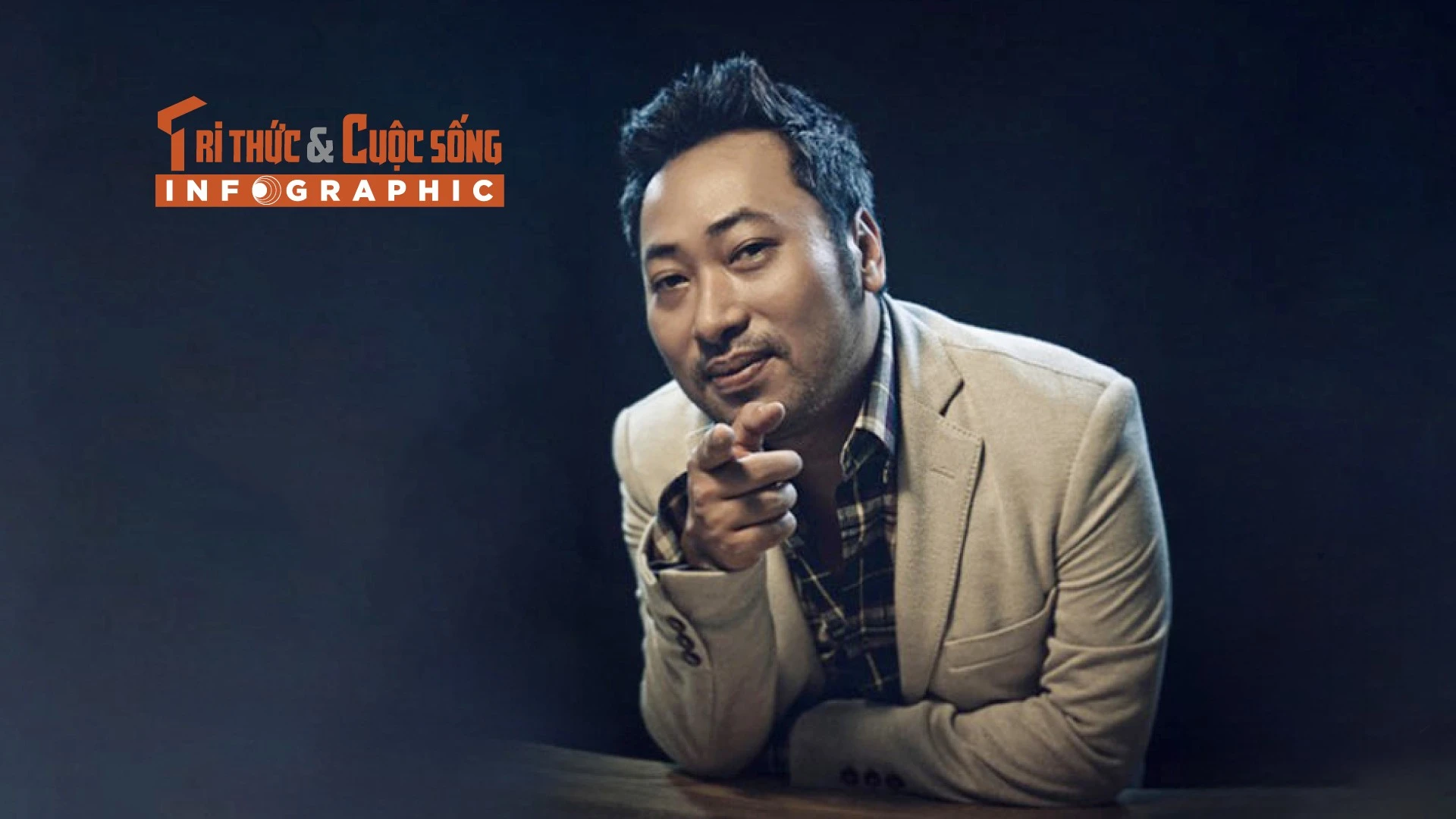 TRI THỨC & CUỘC SỐNG
INFOGRAPHIC