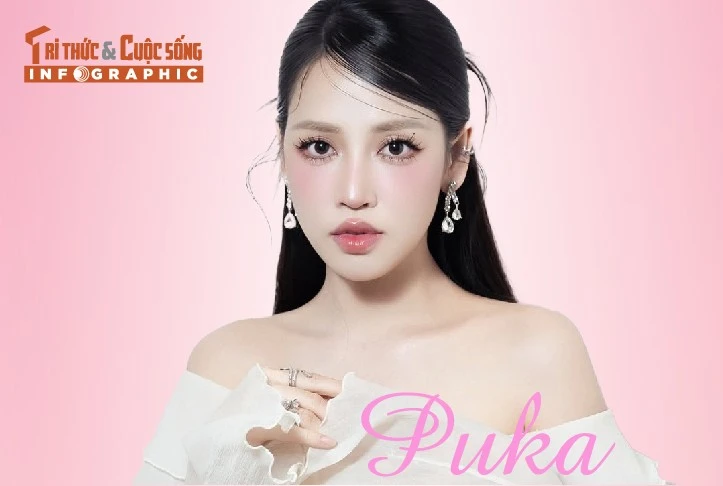 TRI THỨC & CUỘC SỐNG
INFOGRAPHIC

Puka