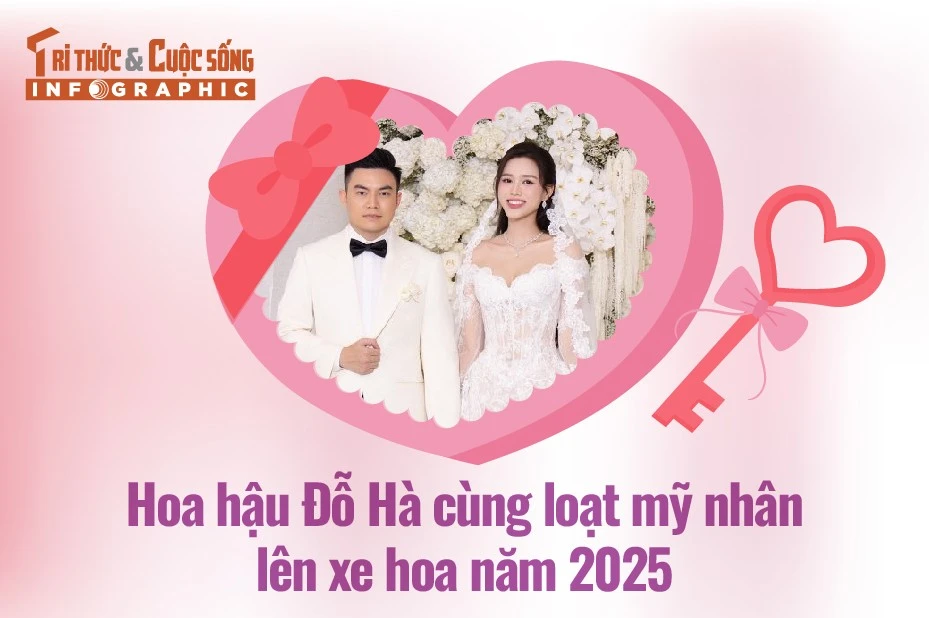 TRI THỨC & CUỘC SỐNG
INFOGRAPHIC

Hoa hậu Đỗ Hà cùng loạt mỹ nhân lên xe hoa năm 2025