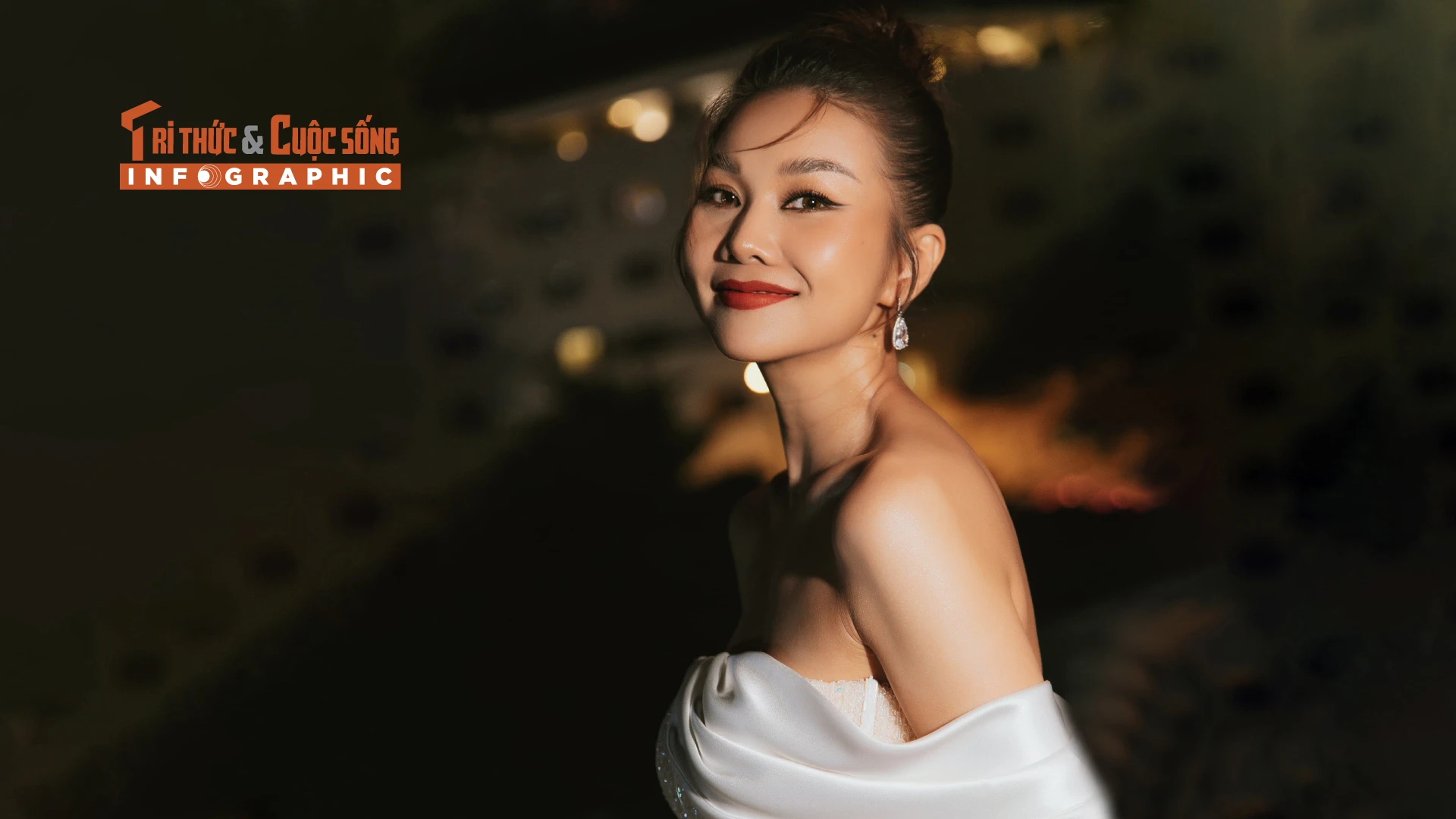 Tri thức & Cuộc sống
INFOGRAPHIC