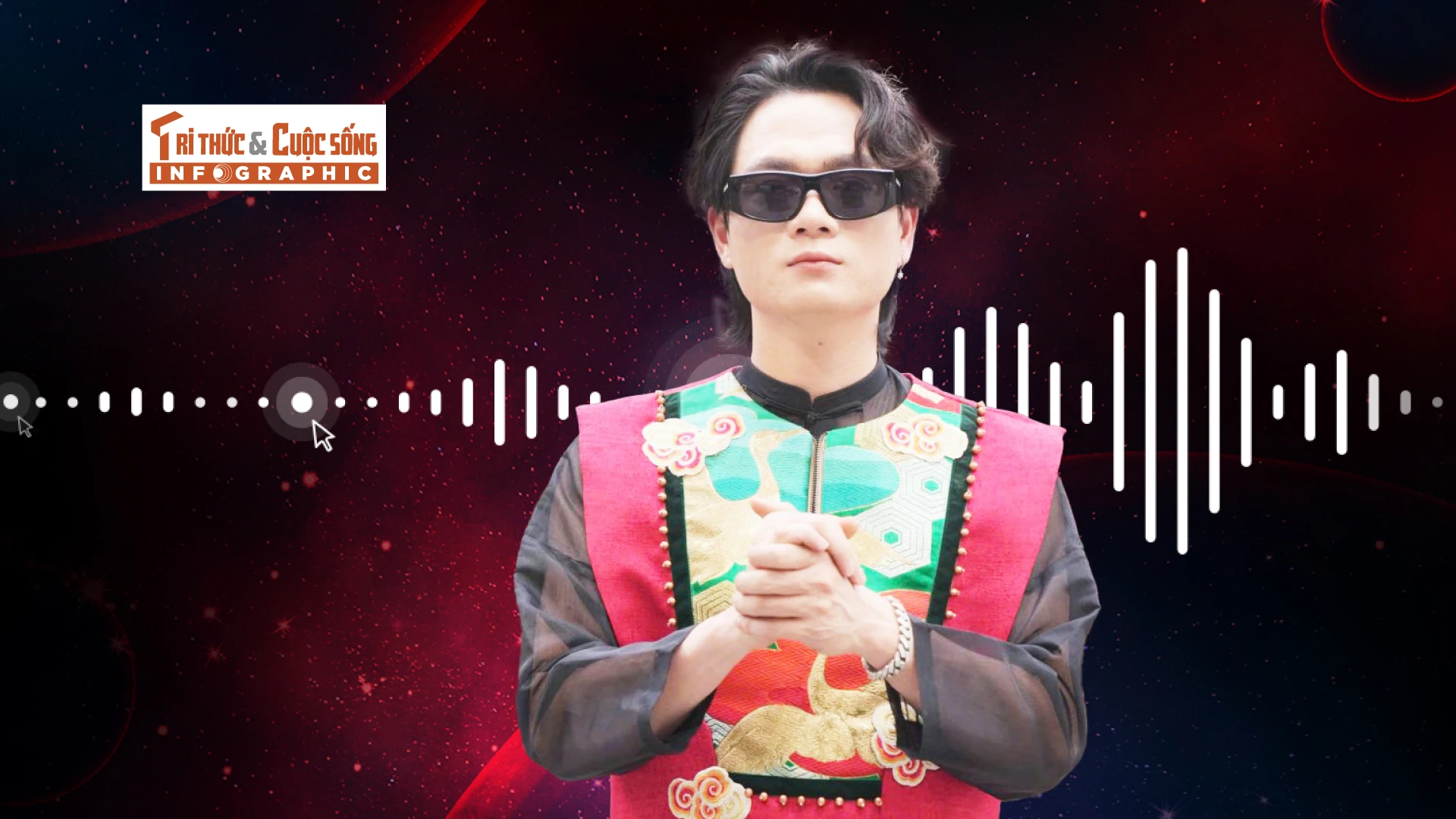 TRI THỨC & CUỘC SỐNG
INFOGRAPHIC