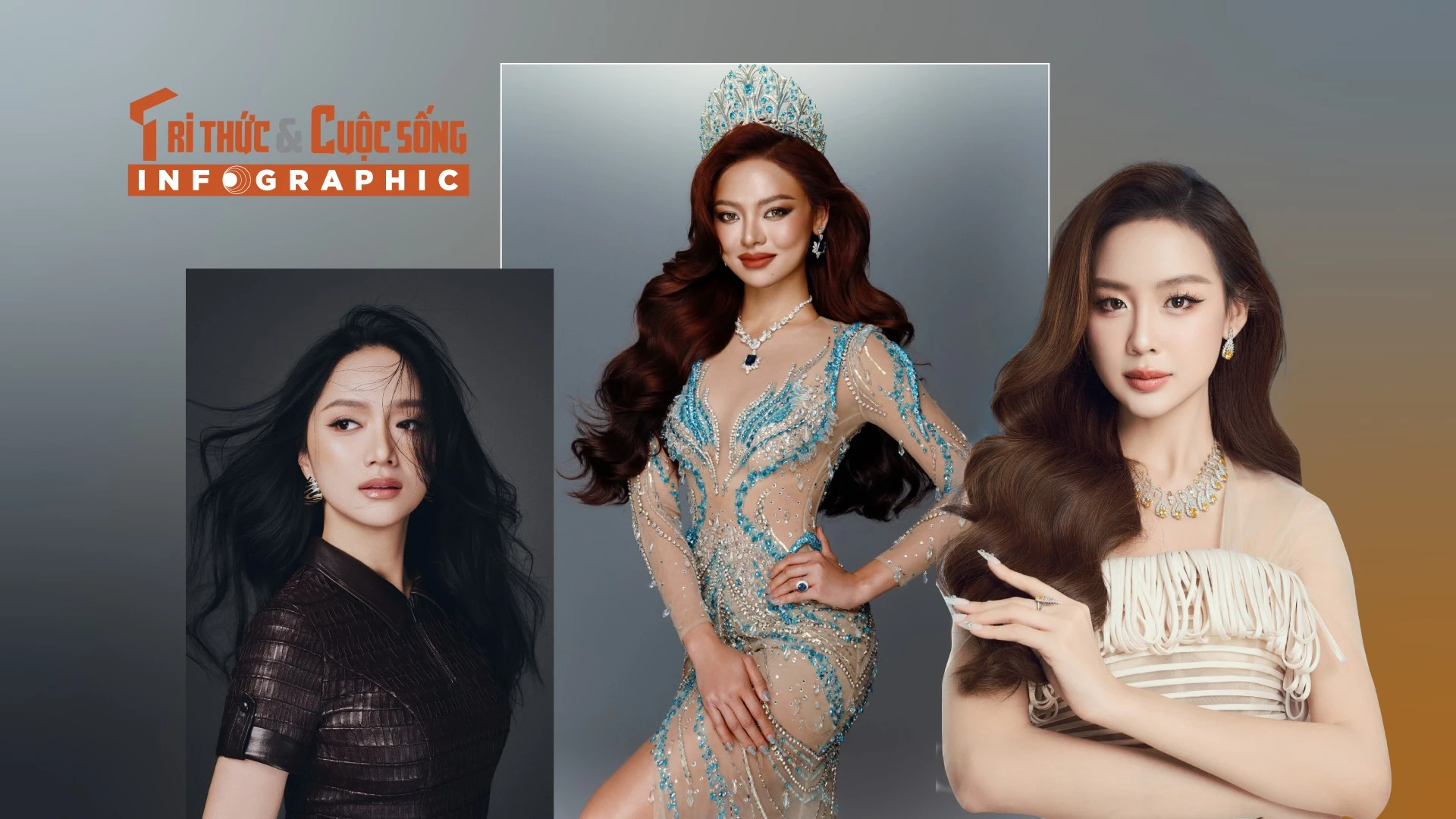 TRI THỨC & CUỘC SỐNG
INFOGRAPHIC